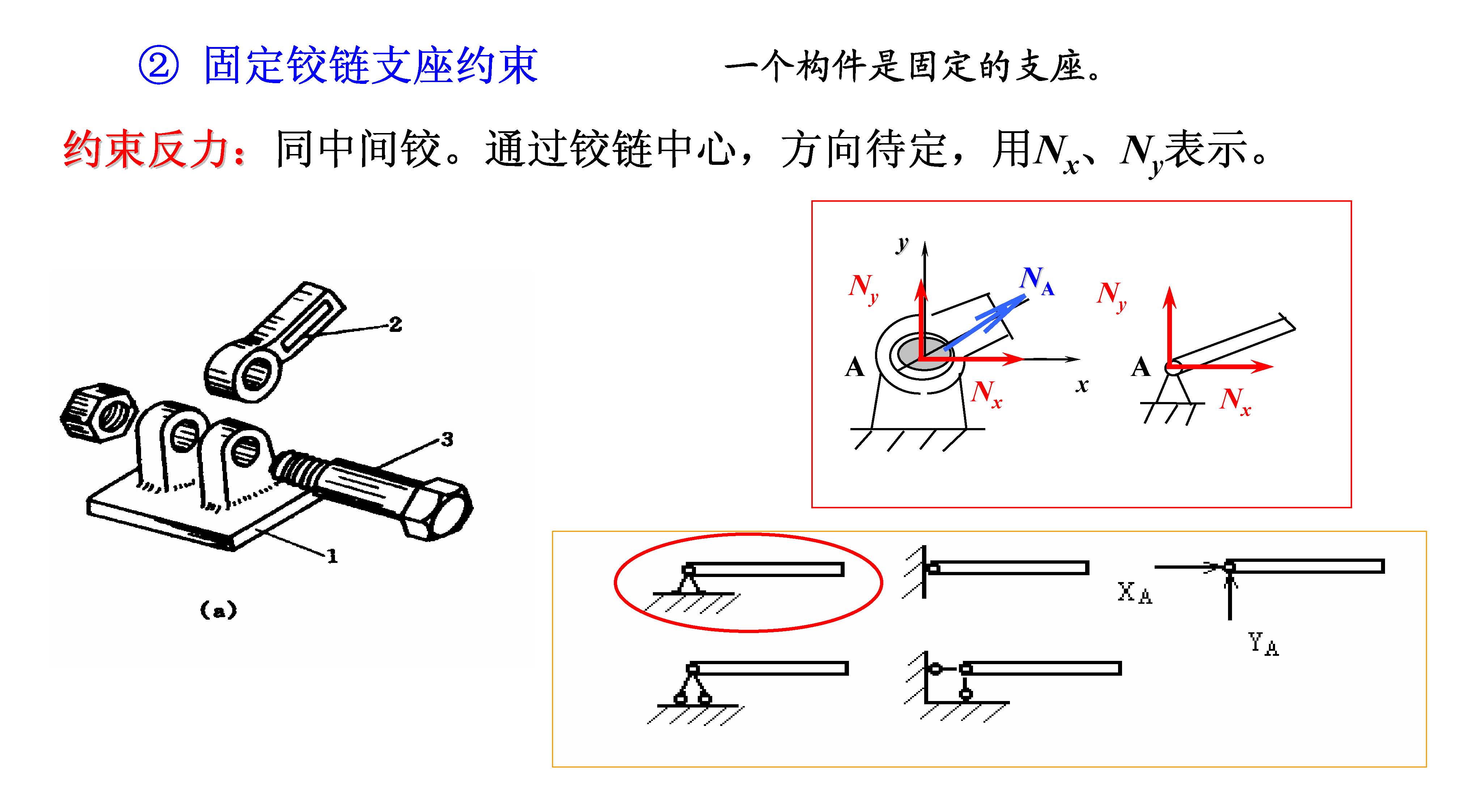 ② 固定铰链支座约束 一个构件是固定的支座。

约束反力：同中间铰。通过铰链中心，方向待定，用$N_x$、$N_y$表示。

2

3

1

(a)

$y$

$N_y$

$N_A$

A

$N_x$

$x$

$N_y$

A

$N_x$

$X_A$

$Y_A$