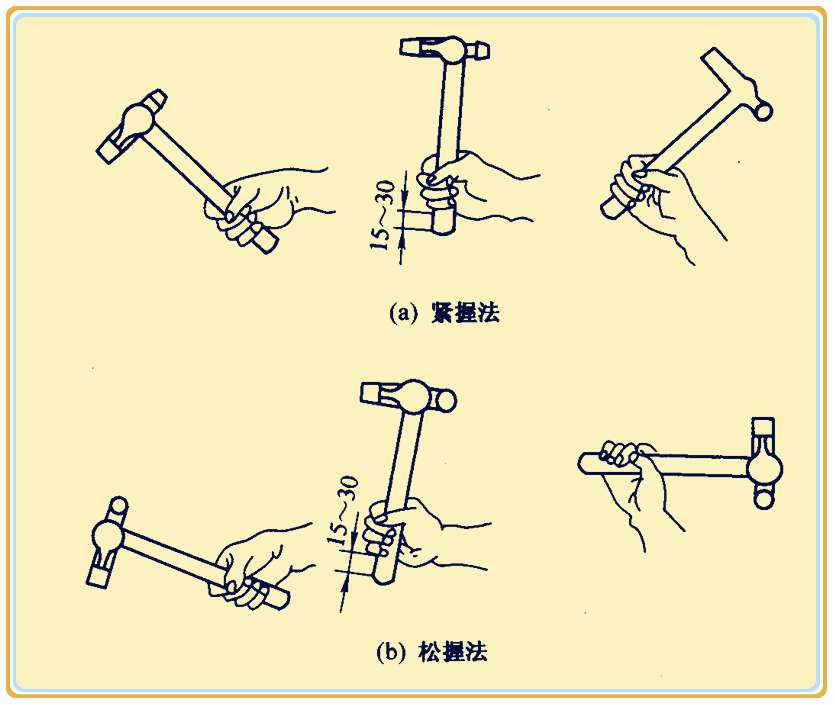 15～30

(a) 紧握法

15～30

(b) 松握法