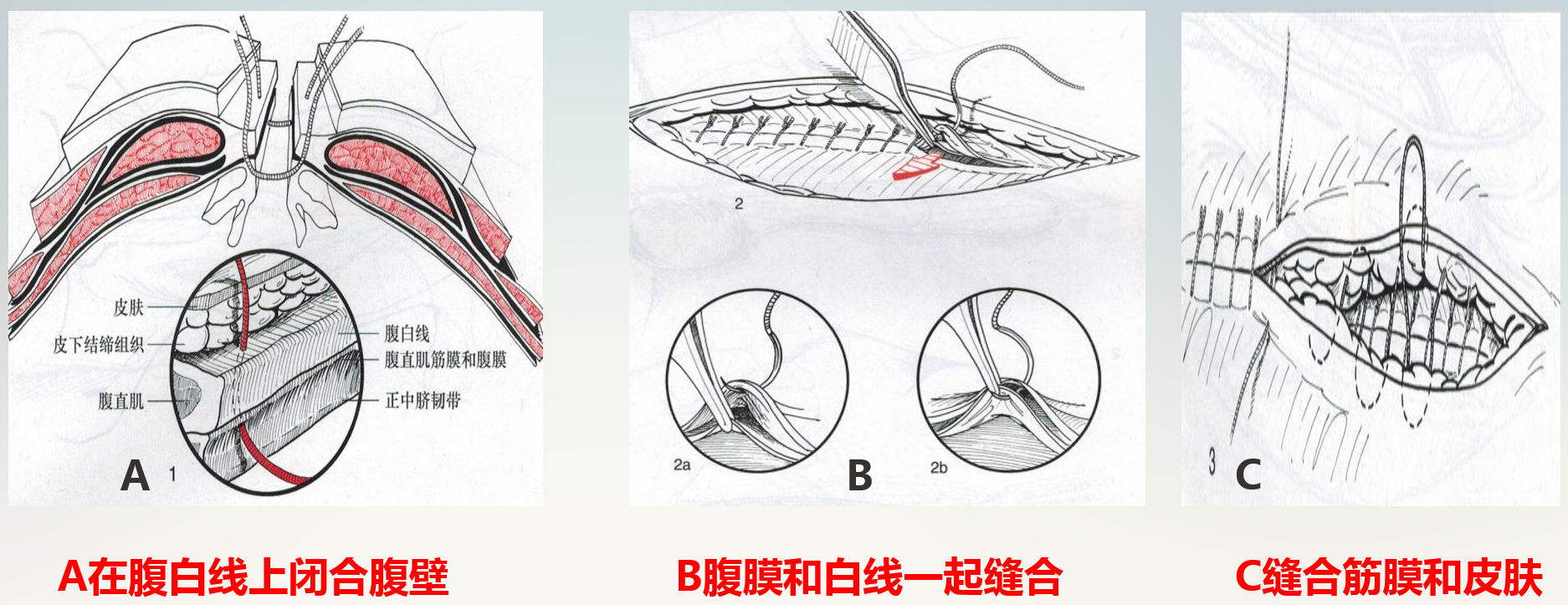 皮肤
皮下结缔组织
腹直肌
腹白线
腹直肌筋膜和腹膜
正中脐韧带
A 1

2
2a
B
2b

3 C

A在腹白线上闭合腹壁

B腹膜和白线一起缝合

C缝合筋膜和皮肤