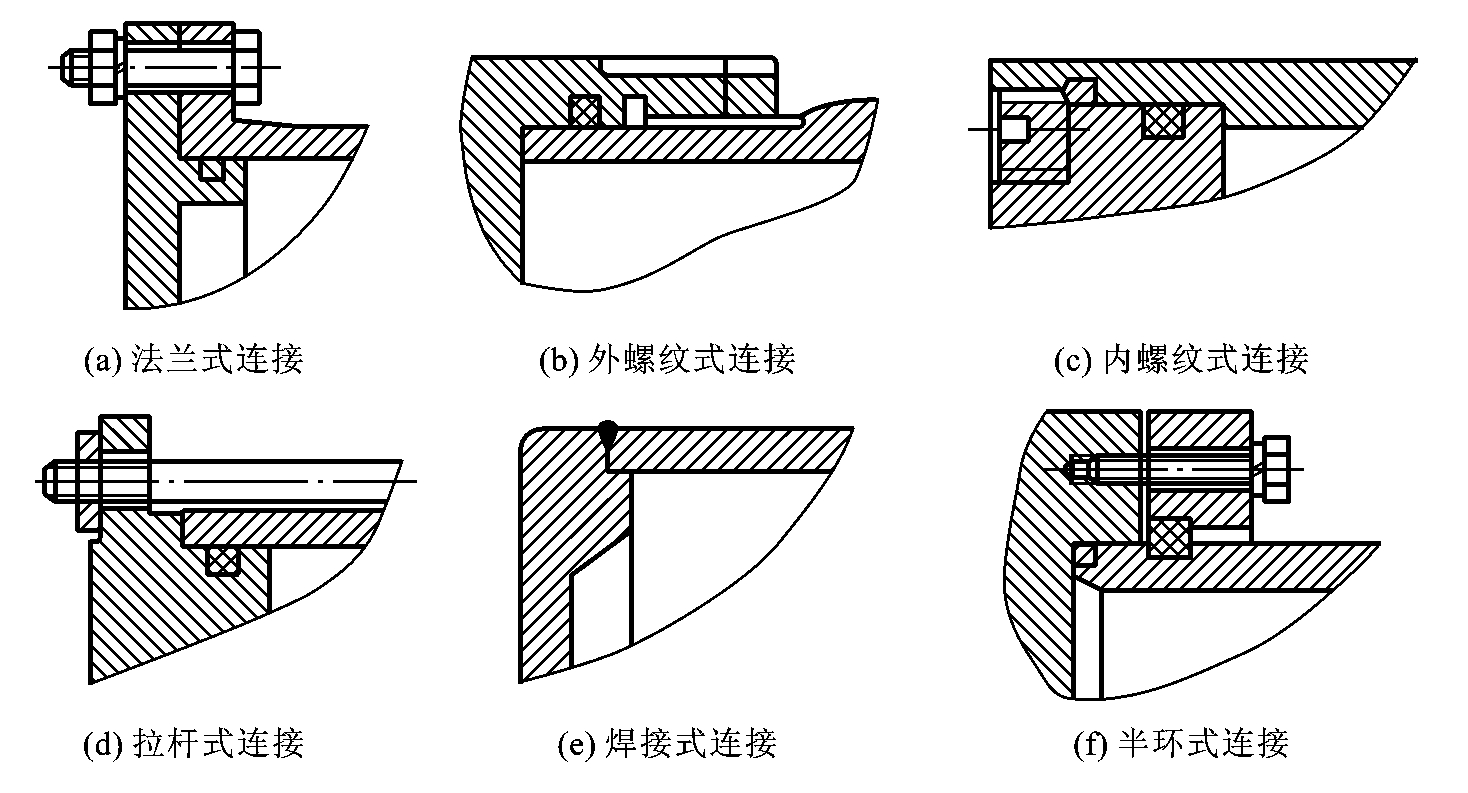 (a) 法兰式连接

(b) 外螺纹式连接

(c) 内螺纹式连接

(d) 拉杆式连接

(e) 焊接式连接

(f) 半环式连接