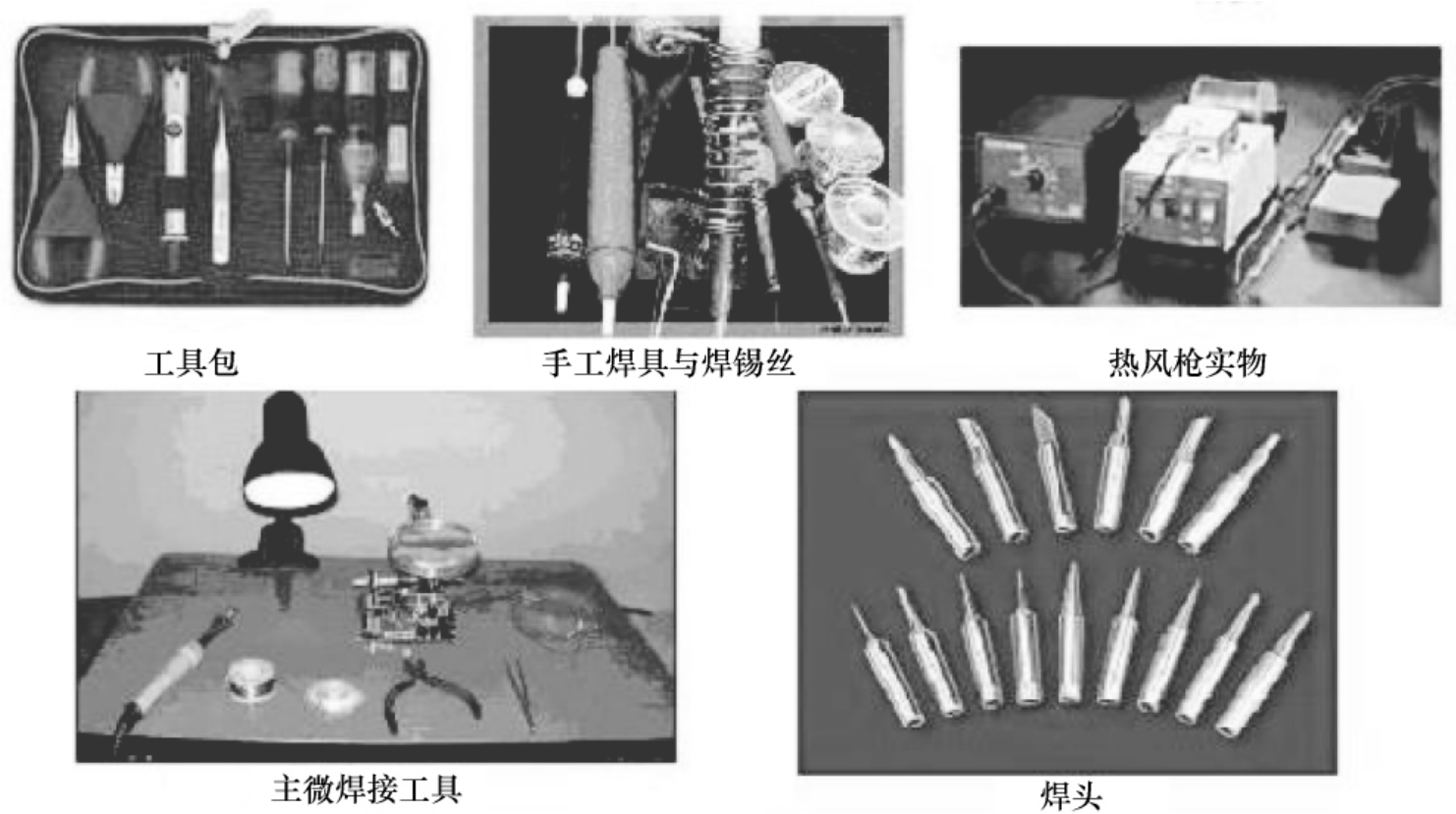 工具包

手工焊具与焊锡丝

热风枪实物

主微焊接工具

焊头