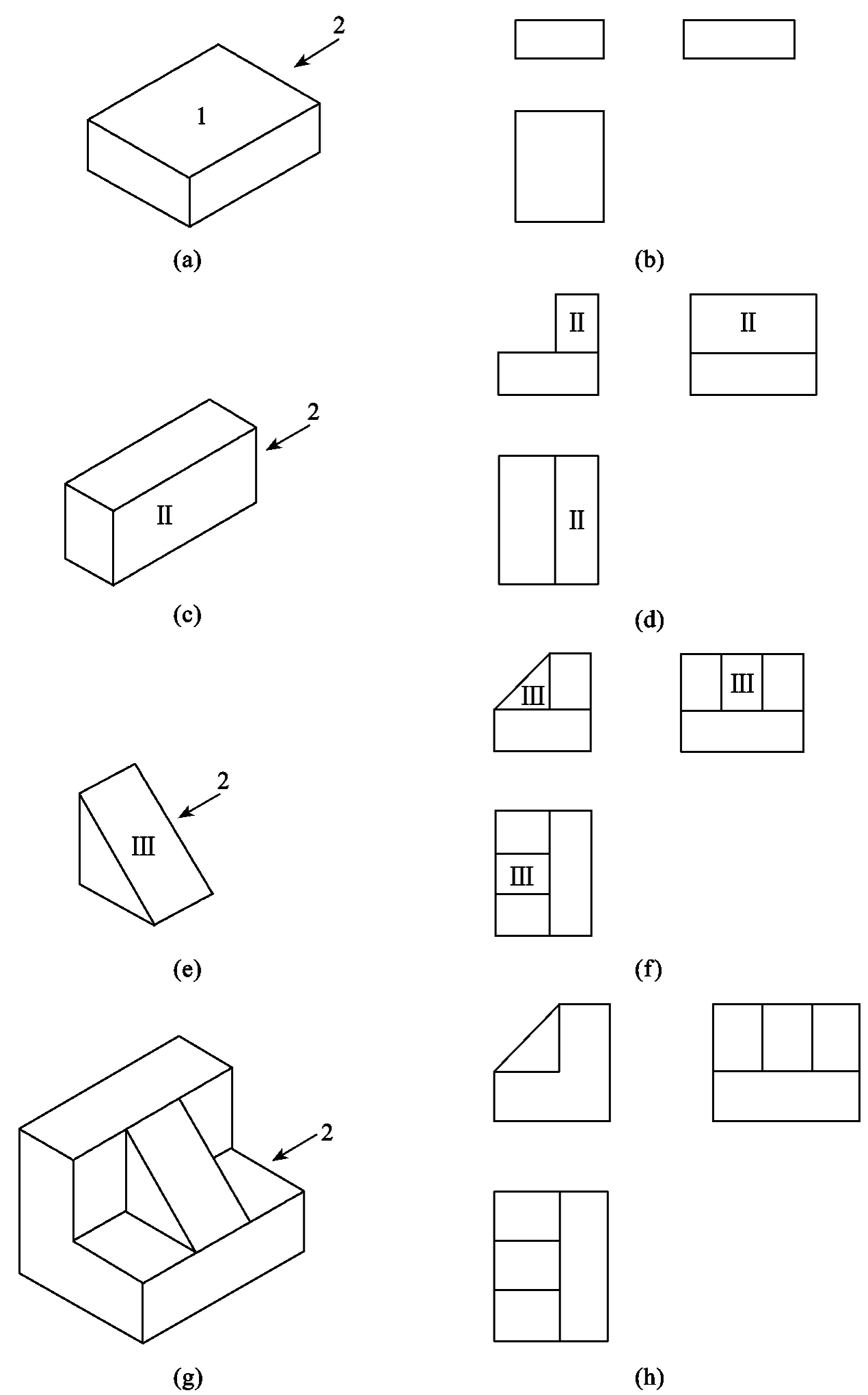 2
1
(a)
(b)
II
II
2
II
II
(c)
(d)
III
III
2
III
III
(e)
(f)
2
(g)
(h)