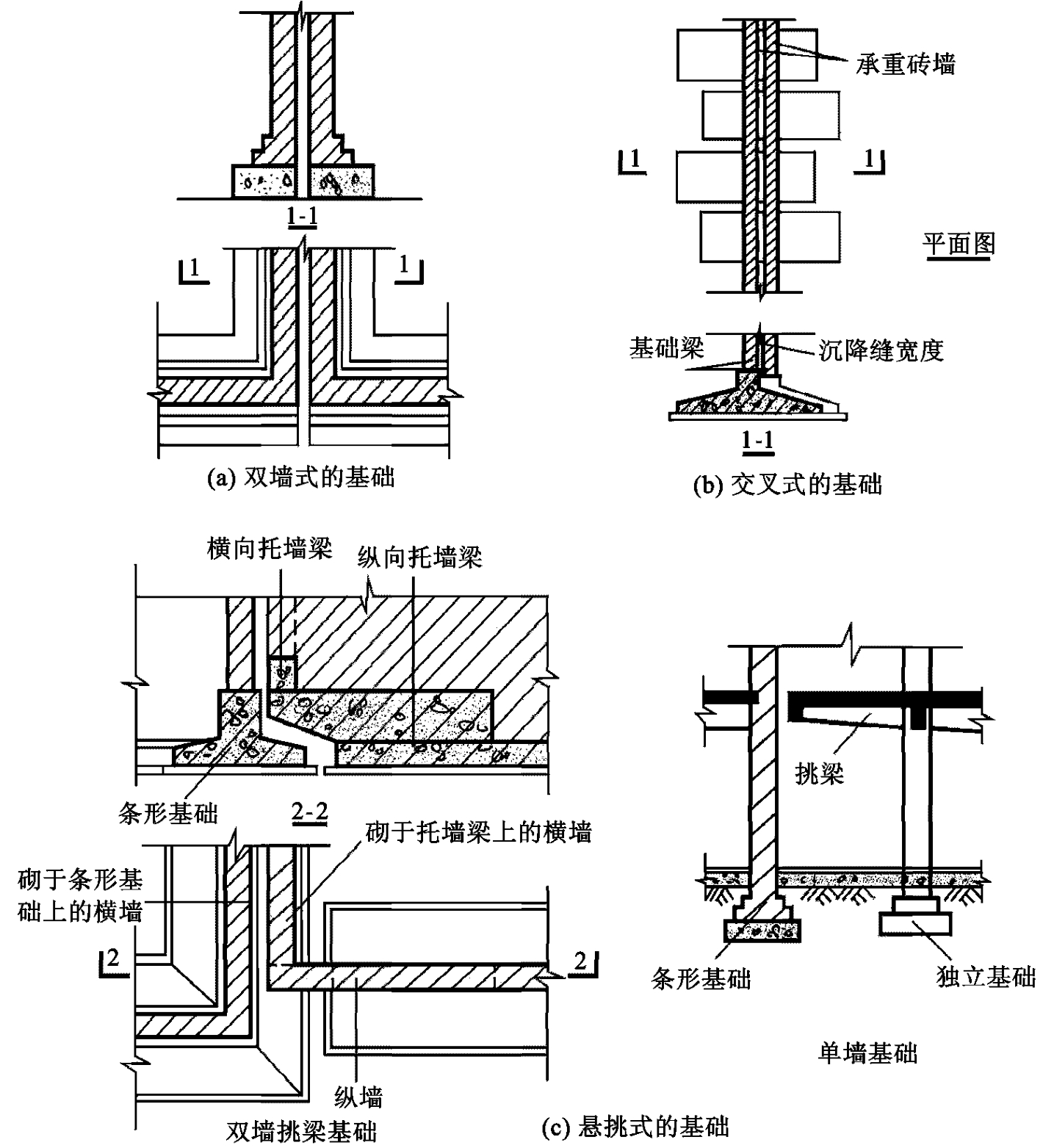 1-1

1 1

(a) 双墙式的基础

承重砖墙

1 1

平面图

基础梁

沉降缝宽度

1-1

(b) 交叉式的基础

横向托墙梁

纵向托墙梁

条形基础

2-2

砌于托墙梁上的横墙

砌于条形基础上的横墙

2 2

纵墙

双墙挑梁基础

挑梁

条形基础

独立基础

单墙基础

(c) 悬挑式的基础