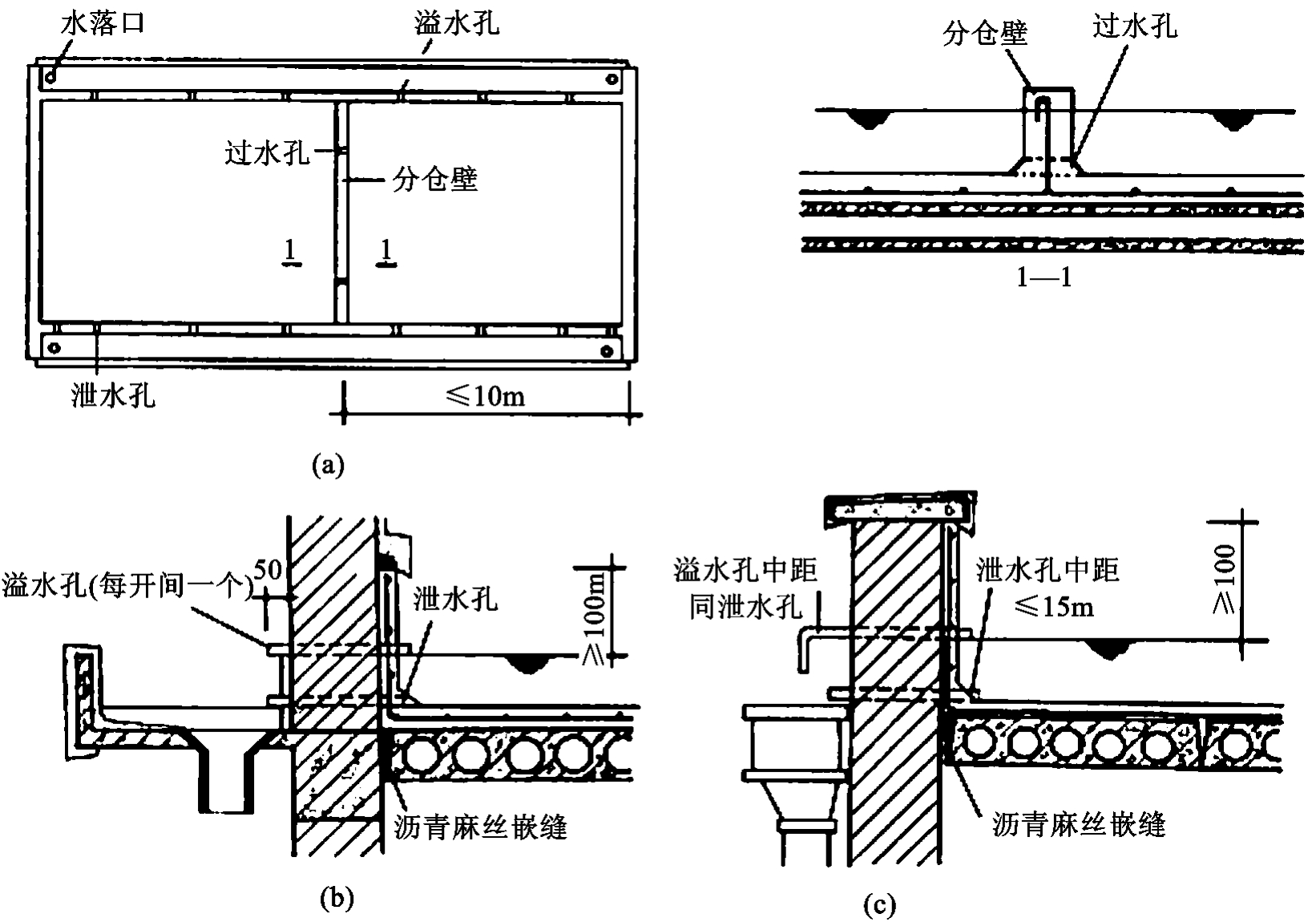 水落口
溢水孔
过水孔
分仓壁
1
1
泄水孔
≤10m
(a)
分仓壁
过水孔
1—1
溢水孔(每开间一个)
50
泄水孔
≥100m
沥青麻丝嵌缝
(b)
溢水孔中距
同泄水孔
泄水孔中距
≤15m
≥100
沥青麻丝嵌缝
(c)