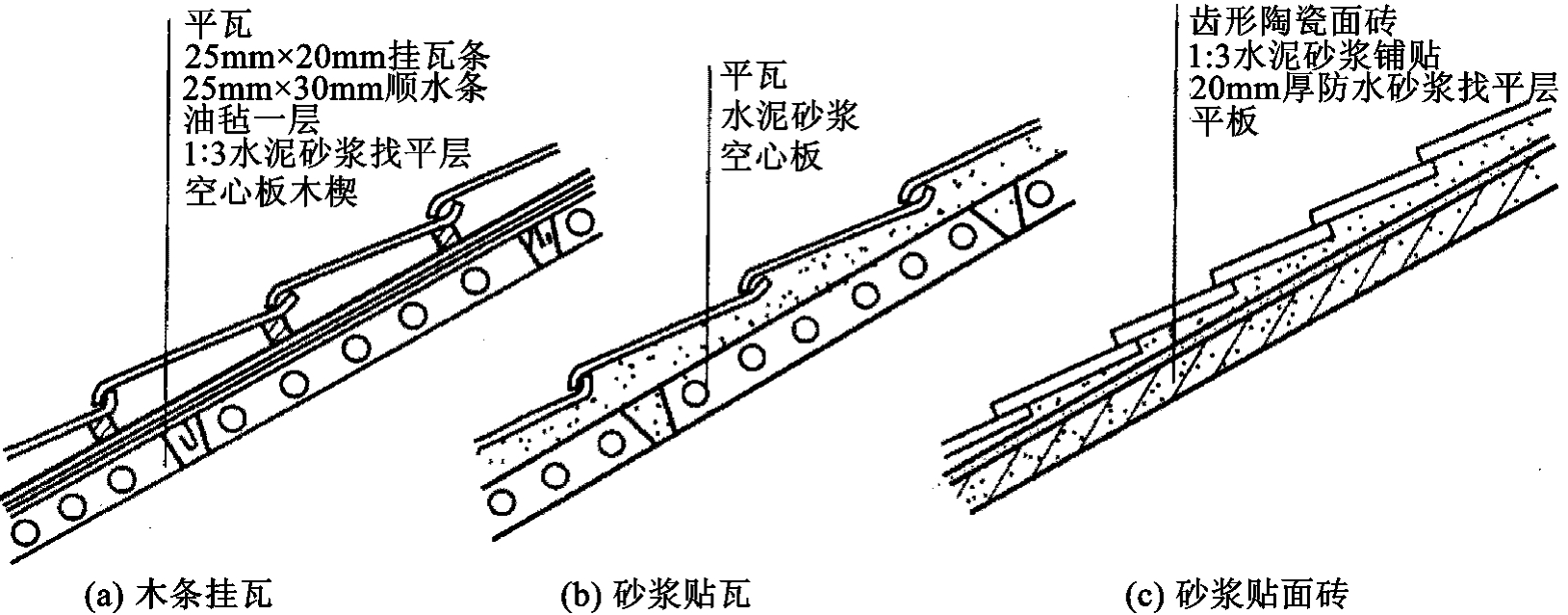 平瓦
25mm×20mm挂瓦条
25mm×30mm顺水条
油毡一层
1:3水泥砂浆找平层
空心板木楔

平瓦
水泥砂浆
空心板

齿形陶瓷面砖
1:3水泥砂浆铺贴
20mm厚防水砂浆找平层
平板

(a) 木条挂瓦

(b) 砂浆贴瓦

(c) 砂浆贴面砖