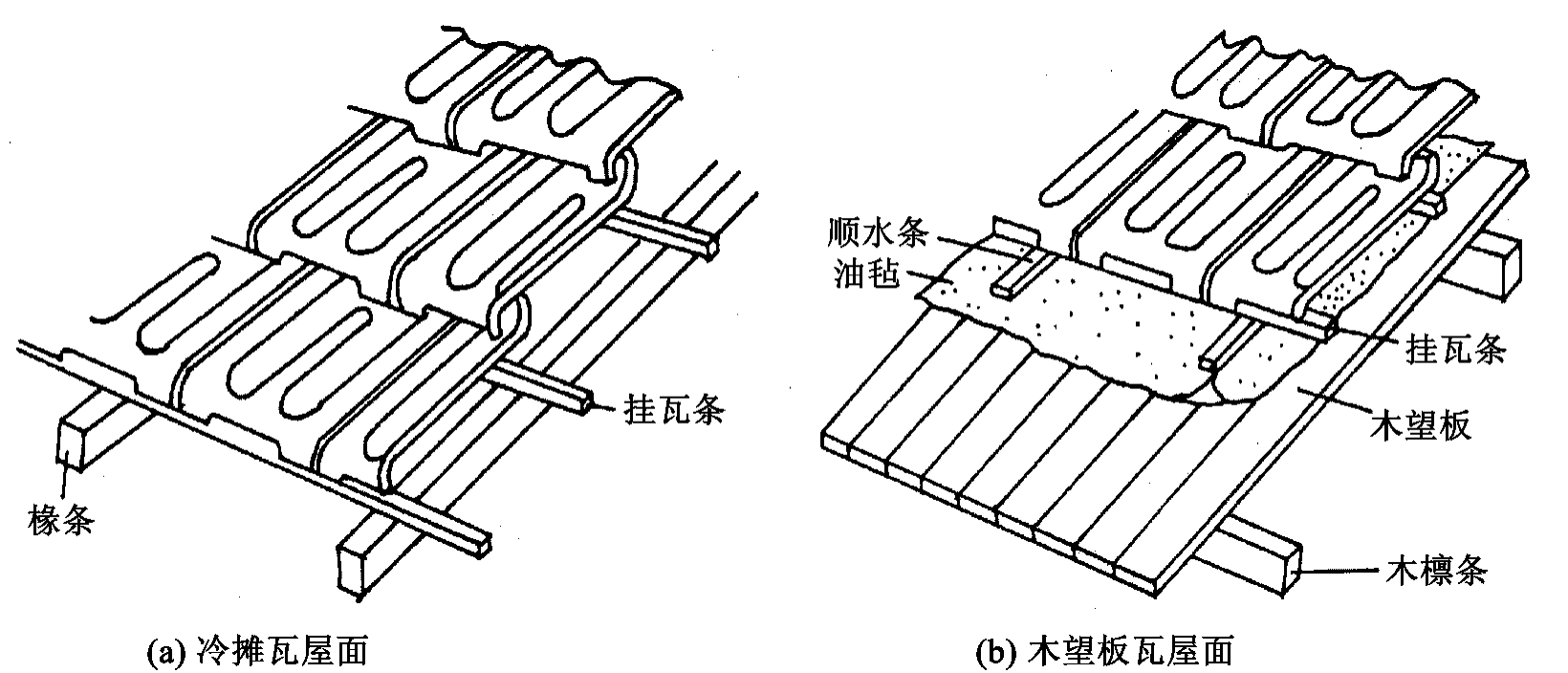 挂瓦条

椽条

(a) 冷摊瓦屋面

顺水条

油毡

挂瓦条

木望板

木檩条

(b) 木望板瓦屋面