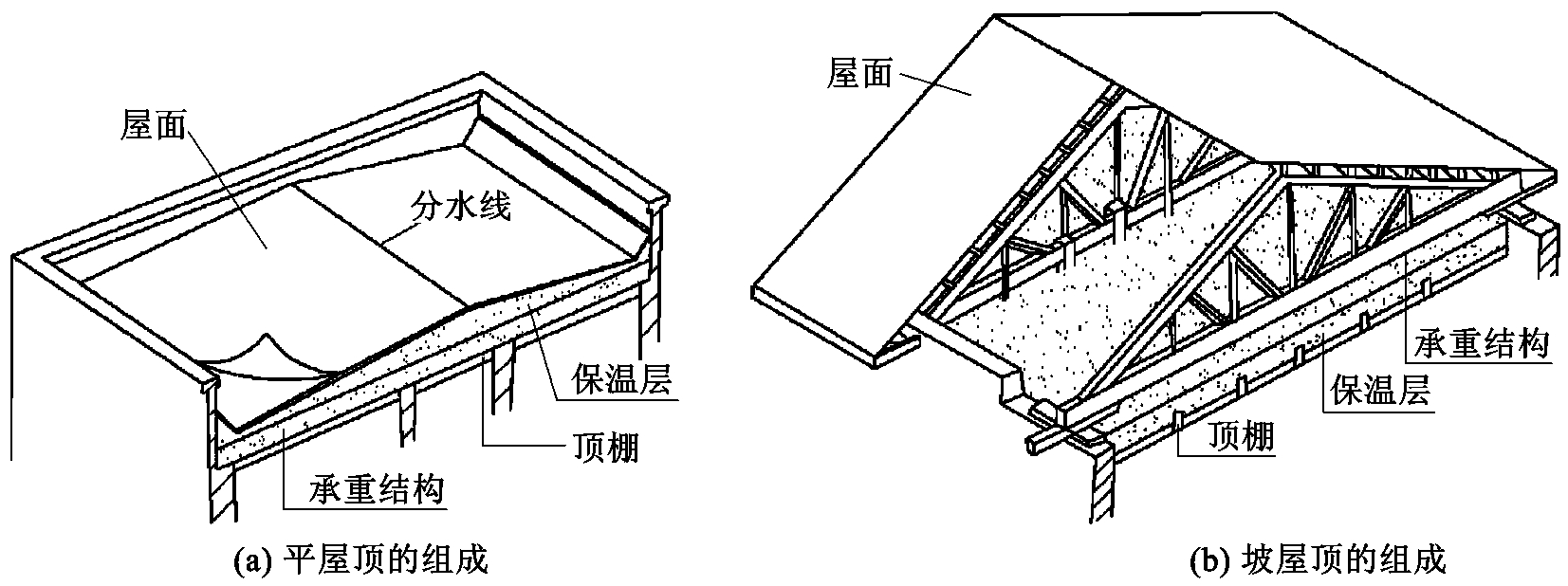 屋面

分水线

保温层

顶棚

承重结构

(a) 平屋顶的组成

屋面

承重结构

保温层

顶棚

(b) 坡屋顶的组成