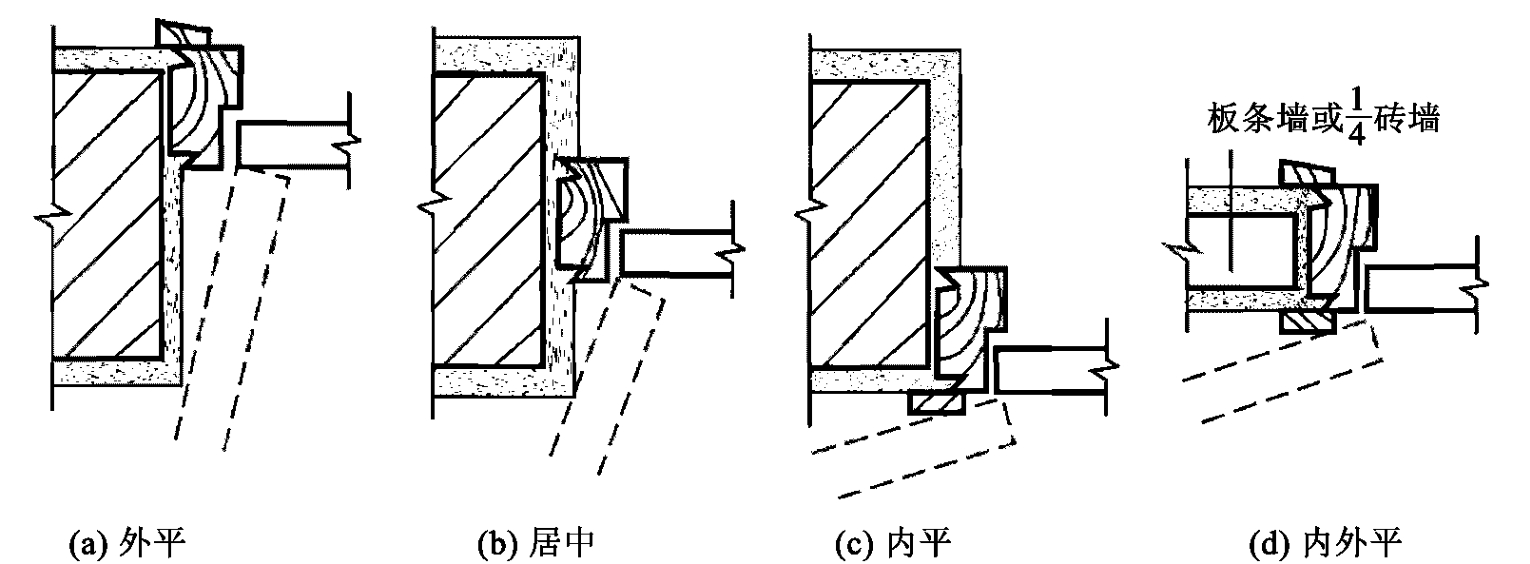 板条墙或$\frac{1}{4}$砖墙

(a) 外平

(b) 居中

(c) 内平

(d) 内外平