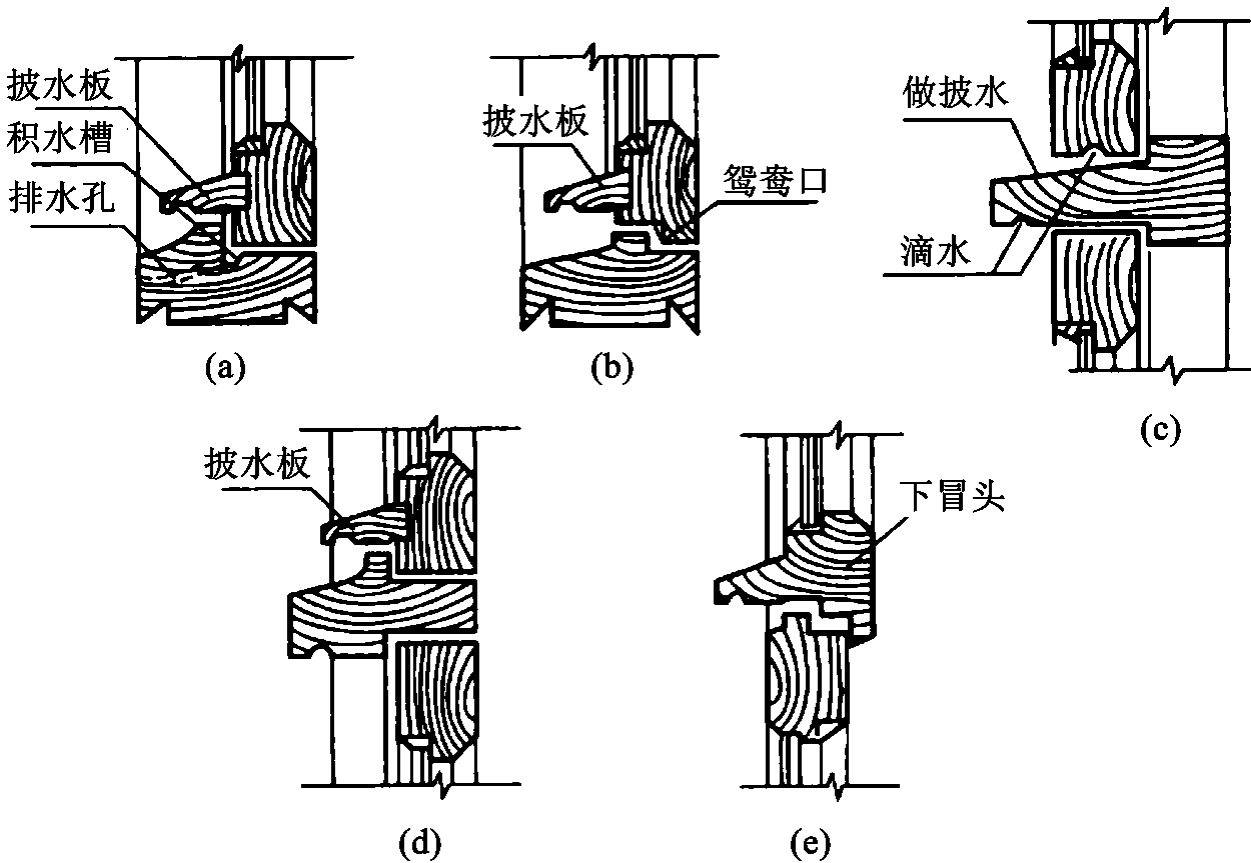 披水板
积水槽
排水孔
(a)

披水板
鸳鸯口
(b)

做披水
滴水
(c)

披水板
(d)

下冒头
(e)