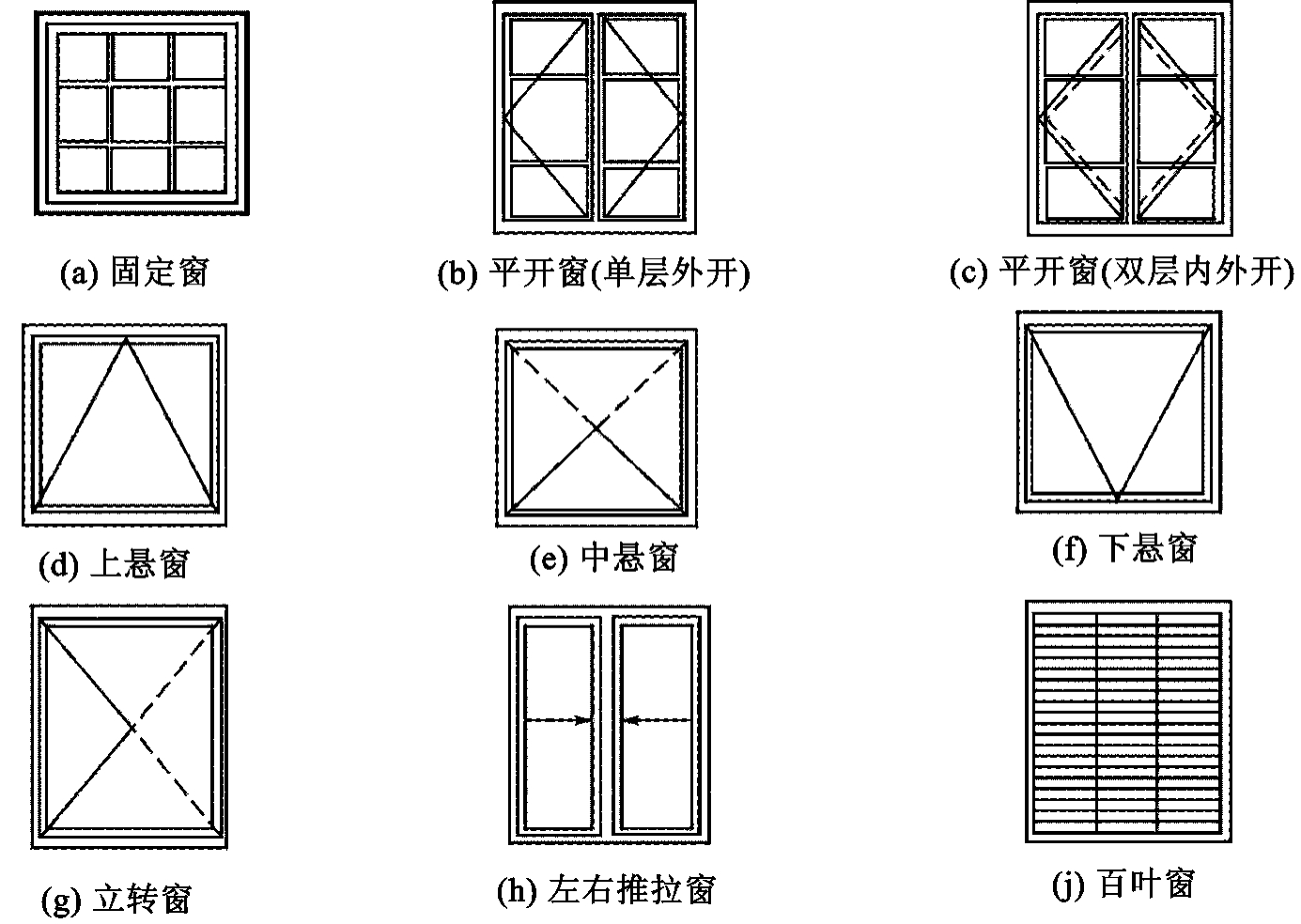 (a) 固定窗

(b) 平开窗(单层外开)

(c) 平开窗(双层内外开)

(d) 上悬窗

(e) 中悬窗

(f) 下悬窗

(g) 立转窗

(h) 左右推拉窗

(j) 百叶窗