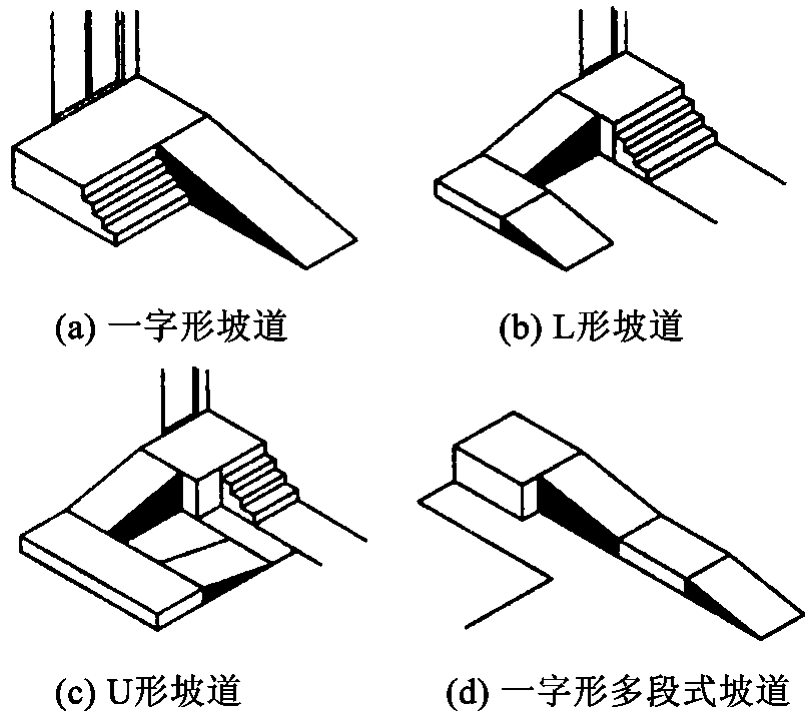 (a) 一字形坡道

(b) L形坡道

(c) U形坡道

(d) 一字形多段式坡道