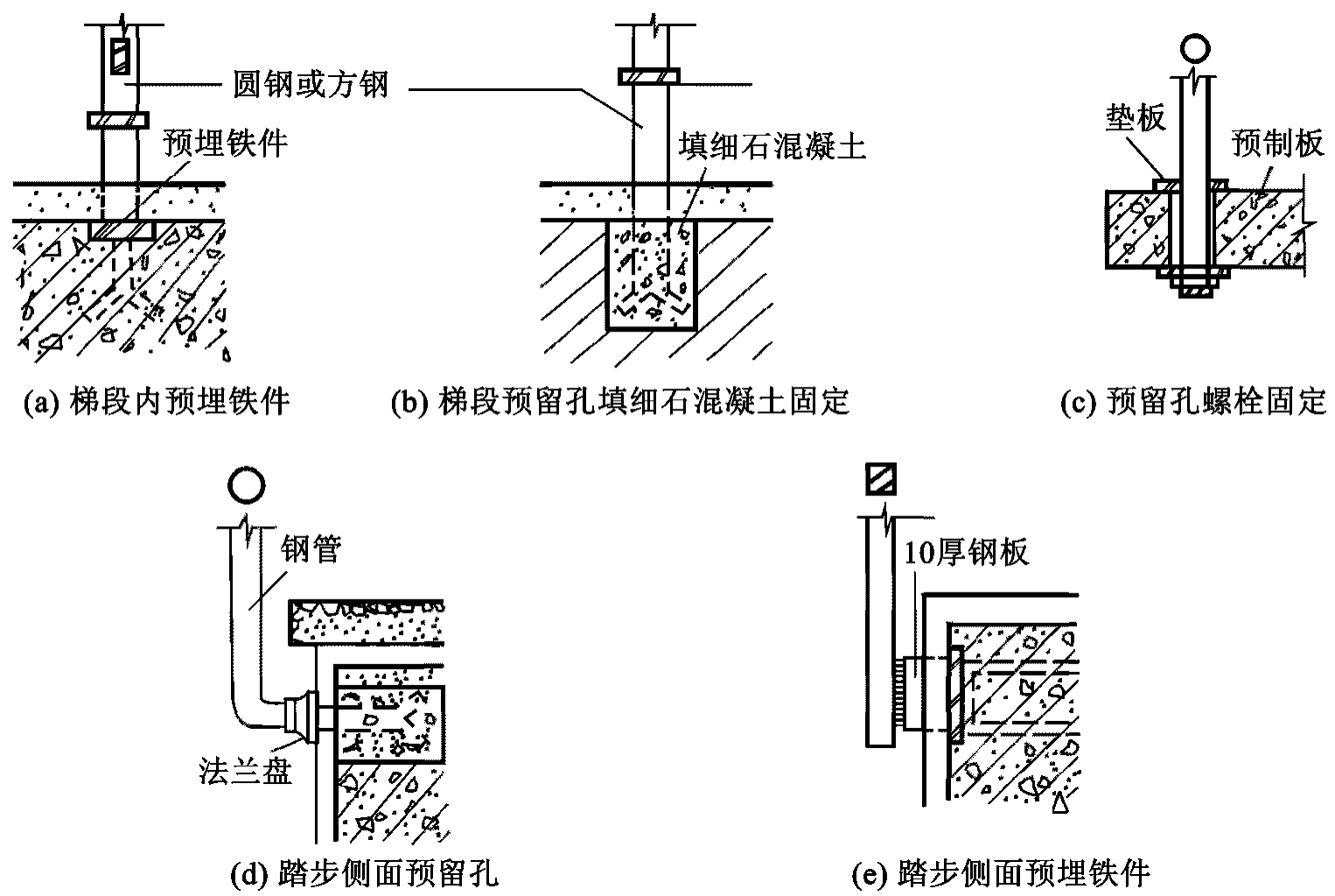 圆钢或方钢

预埋铁件

填细石混凝土

垫板

预制板

(a) 梯段内预埋铁件

(b) 梯段预留孔填细石混凝土固定

(c) 预留孔螺栓固定

钢管

法兰盘

10厚钢板

(d) 踏步侧面预留孔

(e) 踏步侧面预埋铁件