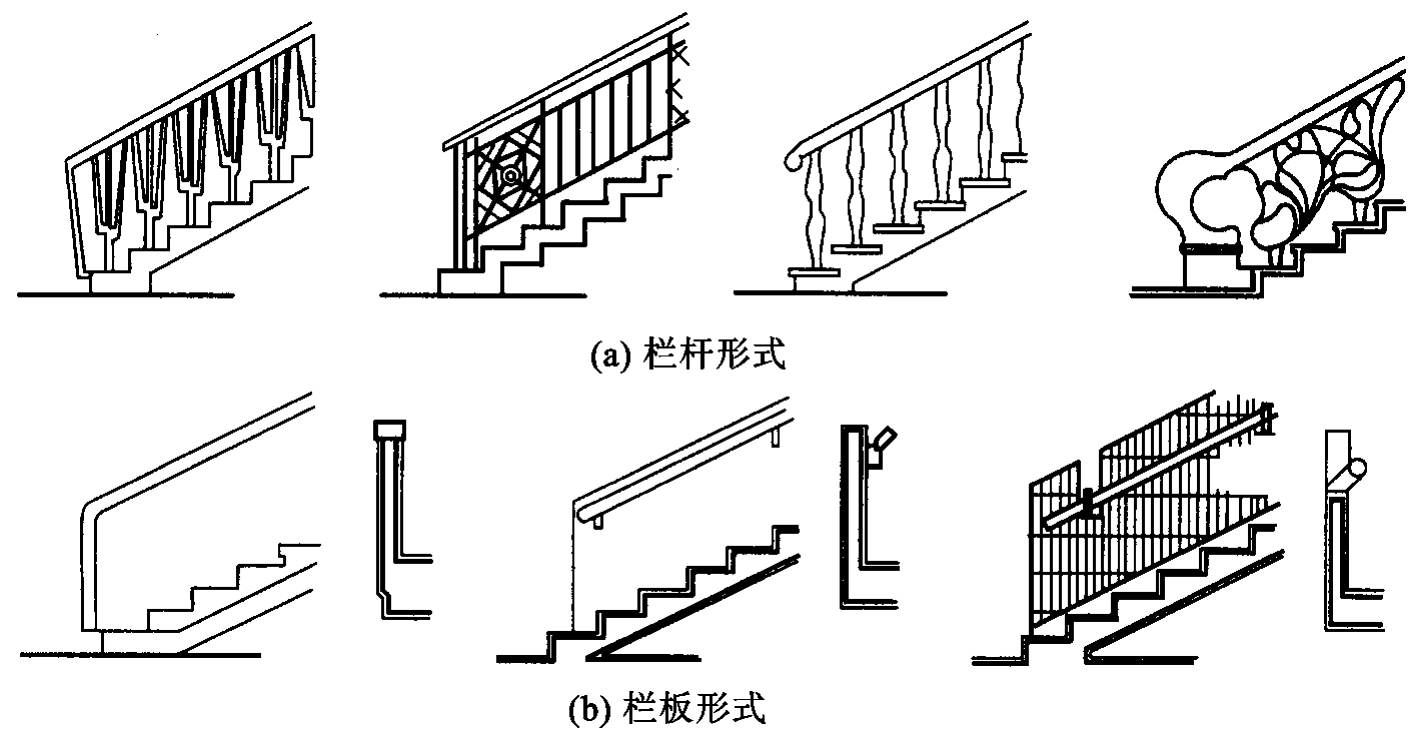 (a) 栏杆形式

(b) 栏板形式