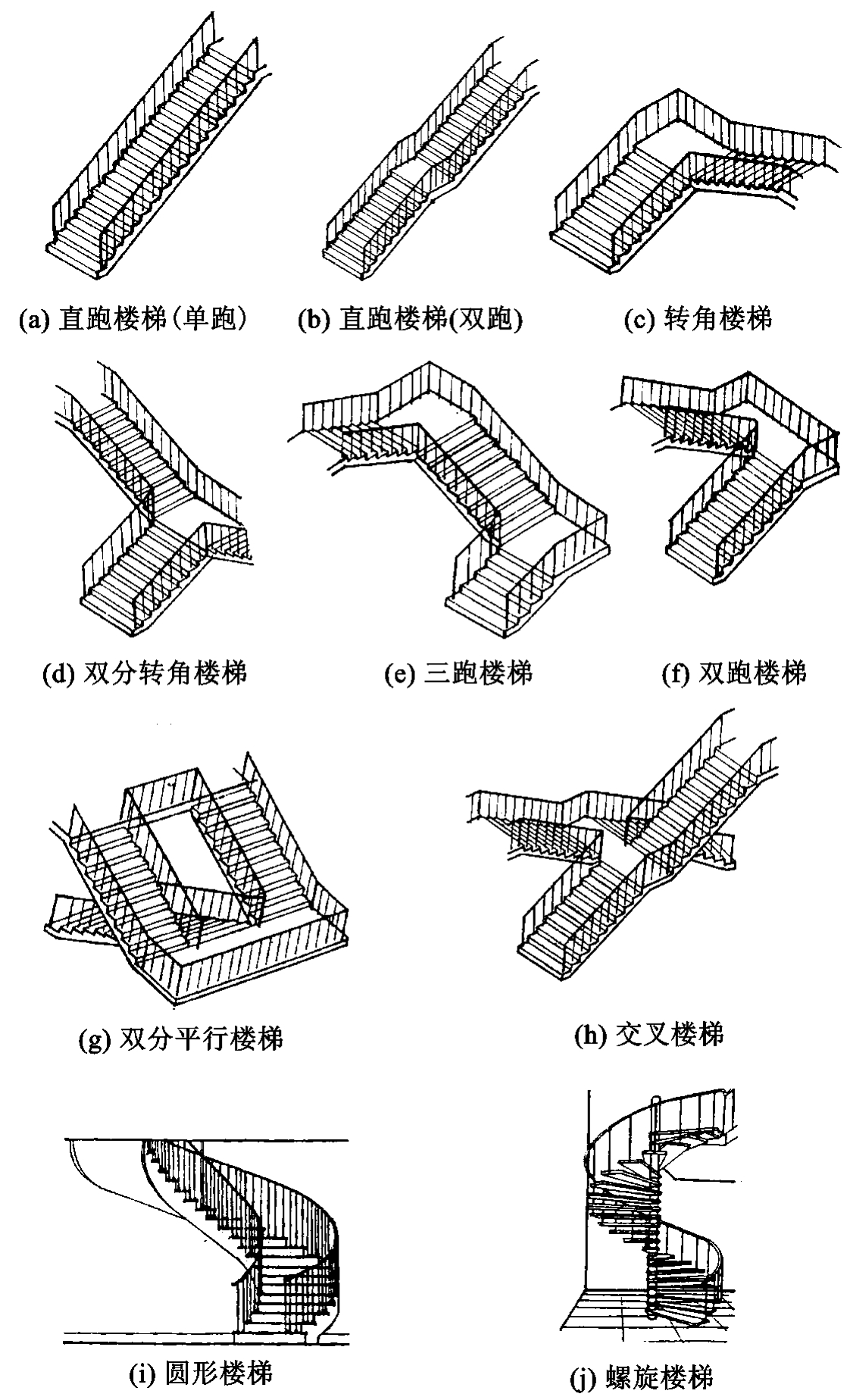 (a) 直跑楼梯(单跑)

(b) 直跑楼梯(双跑)

(c) 转角楼梯

(d) 双分转角楼梯

(e) 三跑楼梯

(f) 双跑楼梯

(g) 双分平行楼梯

(h) 交叉楼梯

(i) 圆形楼梯

(j) 螺旋楼梯