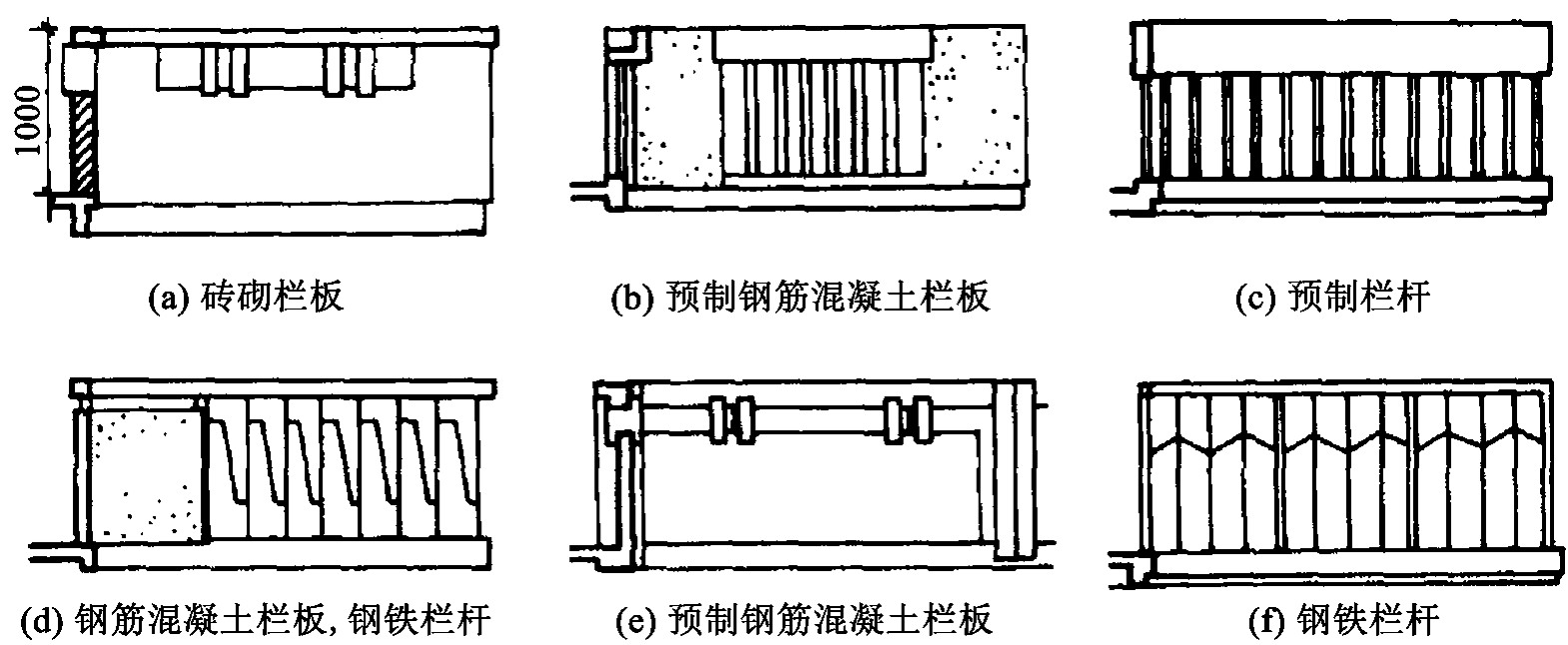 1000

(a) 砖砌栏板

(b) 预制钢筋混凝土栏板

(c) 预制栏杆

(d) 钢筋混凝土栏板, 钢铁栏杆

(e) 预制钢筋混凝土栏板

(f) 钢铁栏杆