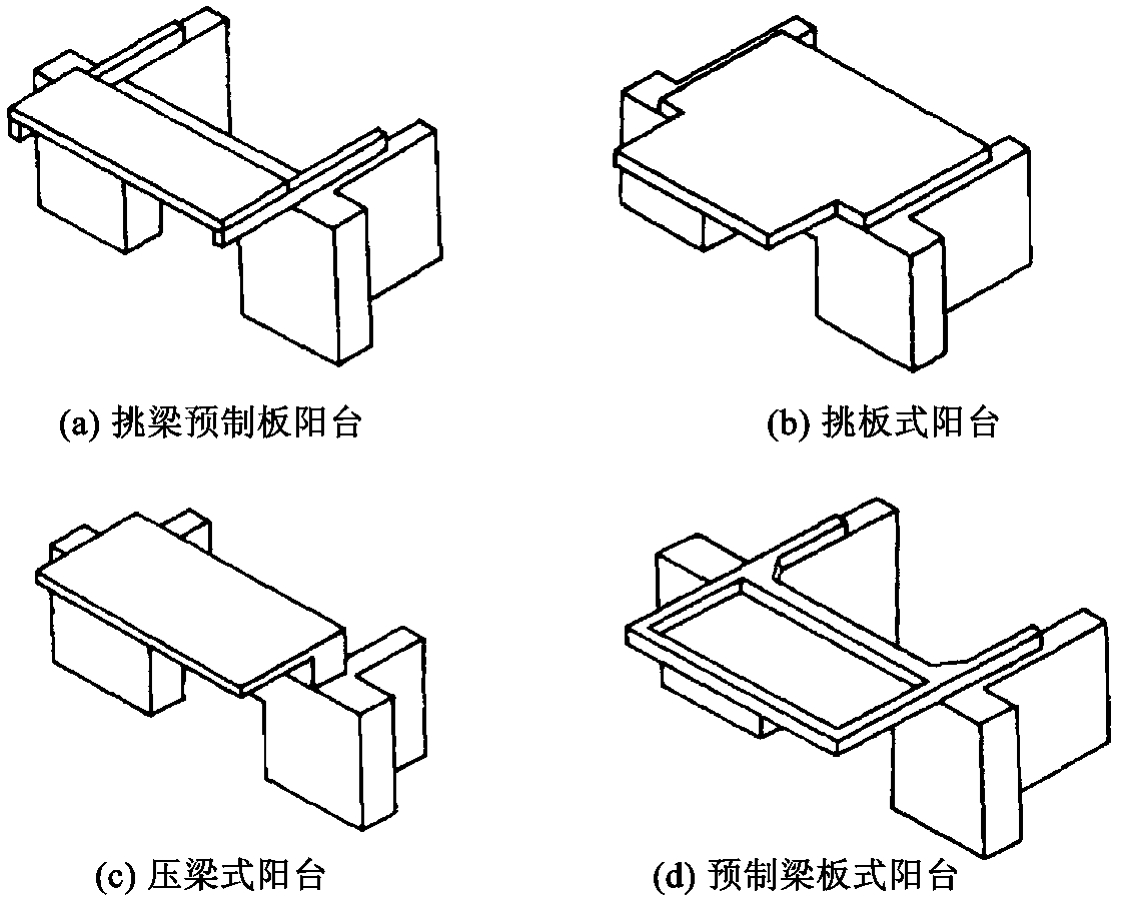 (a) 挑梁预制板阳台

(b) 挑板式阳台

(c) 压梁式阳台

(d) 预制梁板式阳台