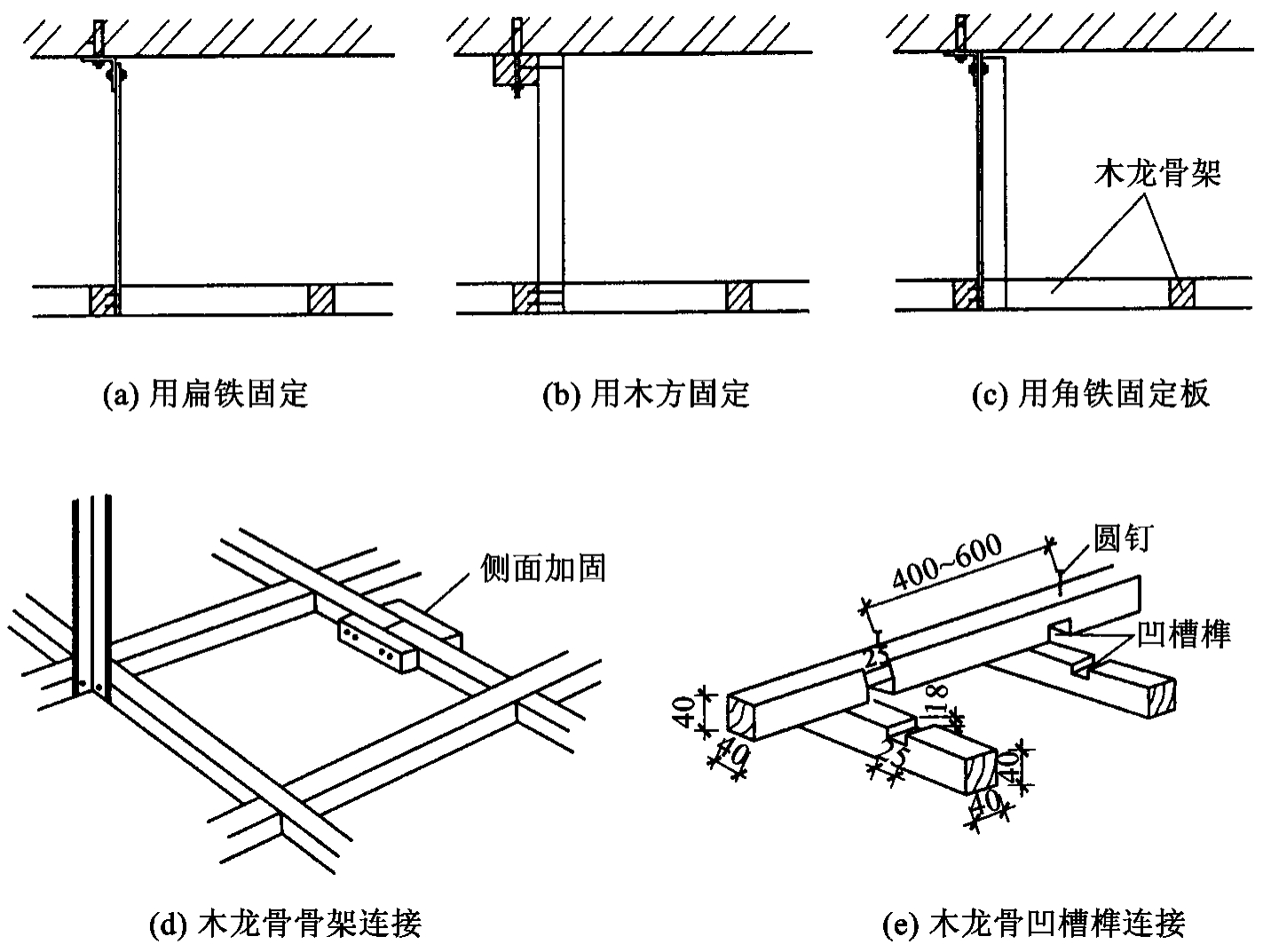 木龙骨架

(a) 用扁铁固定

(b) 用木方固定

(c) 用角铁固定板

侧面加固

400~600

圆钉

凹槽榫

25

18

40

40

25

40

40

(d) 木龙骨骨架连接

(e) 木龙骨凹槽榫连接