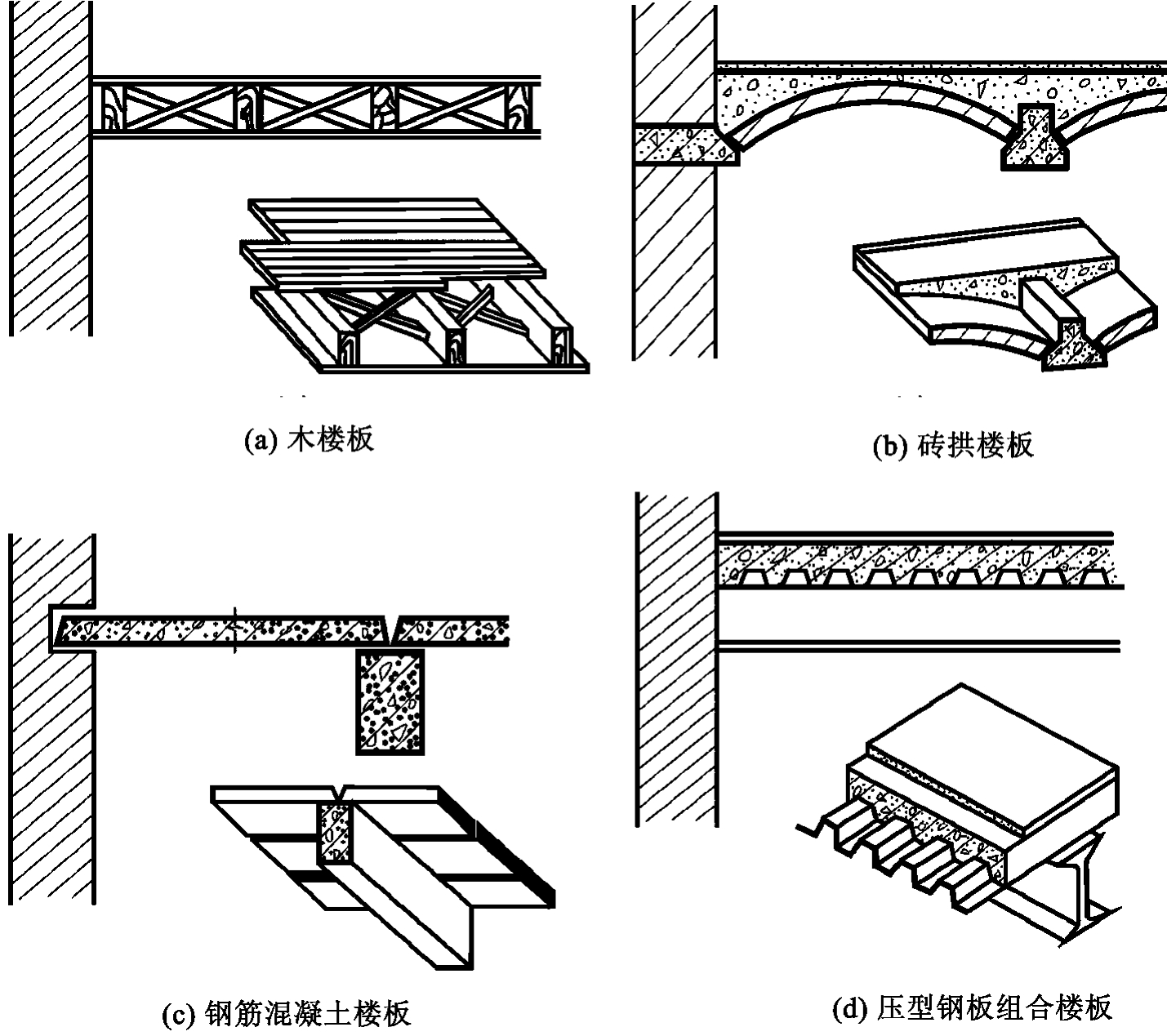 (a) 木楼板

(b) 砖拱楼板

(c) 钢筋混凝土楼板

(d) 压型钢板组合楼板