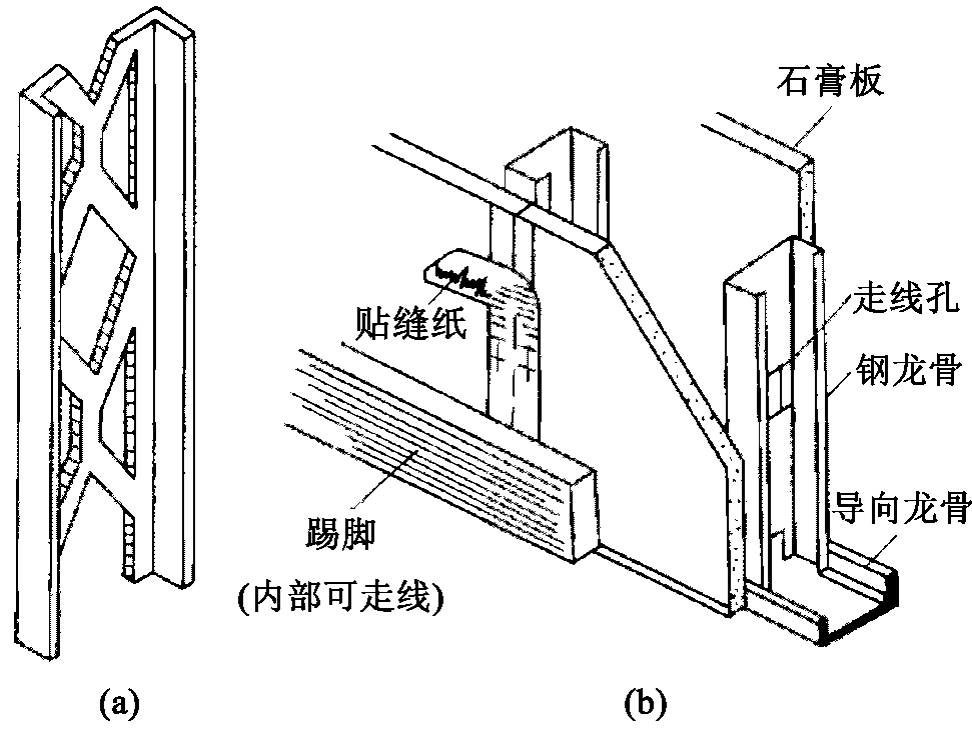 石膏板

贴缝纸

走线孔

钢龙骨

导向龙骨

踢脚
(内部可走线)

(a)

(b)