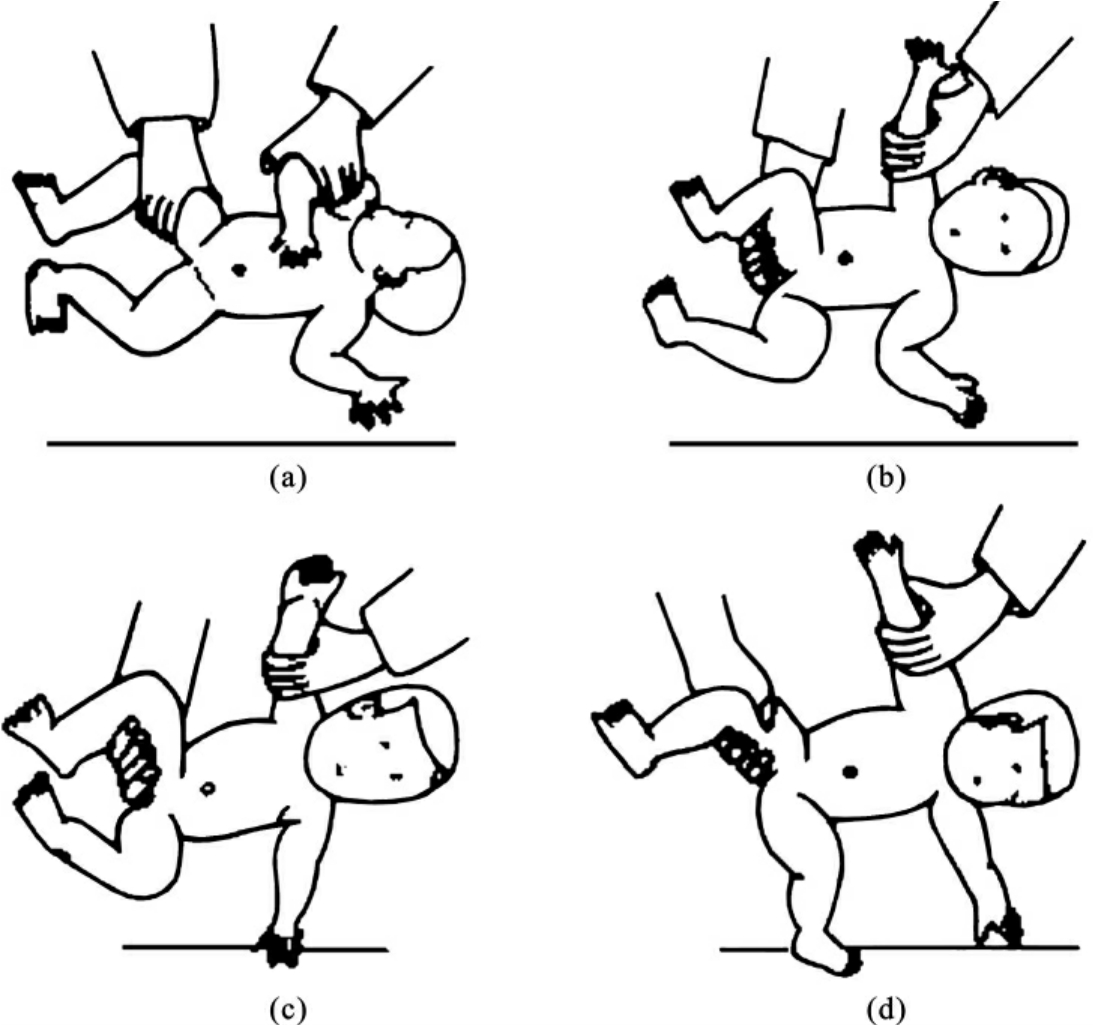 (a)

(b)

(c)

(d)