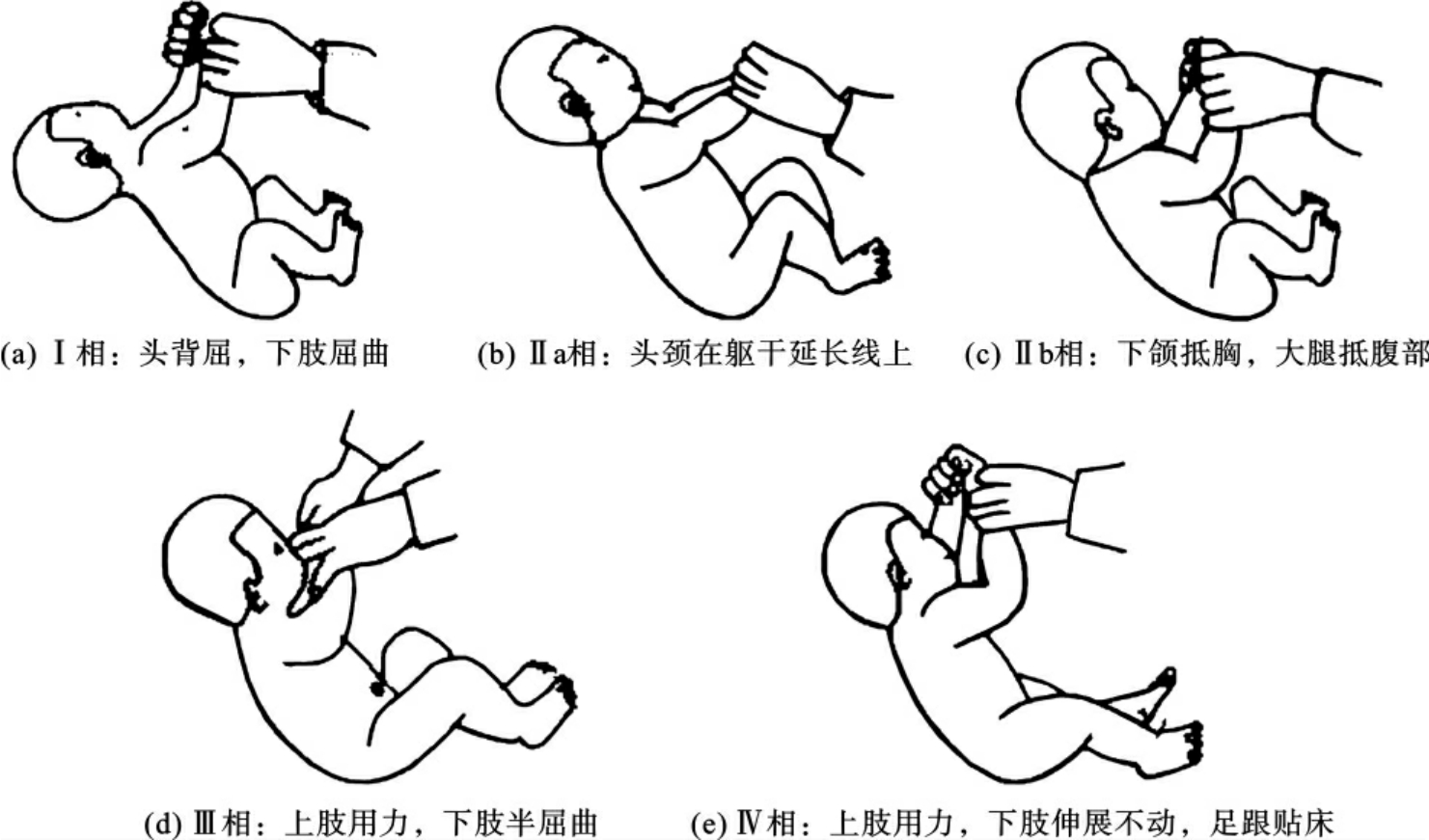 (a) Ⅰ相：头背屈，下肢屈曲

(b) Ⅱa相：头颈在躯干延长线上

(c) Ⅱb相：下颌抵胸，大腿抵腹部

(d) Ⅲ相：上肢用力，下肢半屈曲

(e) Ⅳ相：上肢用力，下肢伸展不动，足跟贴床