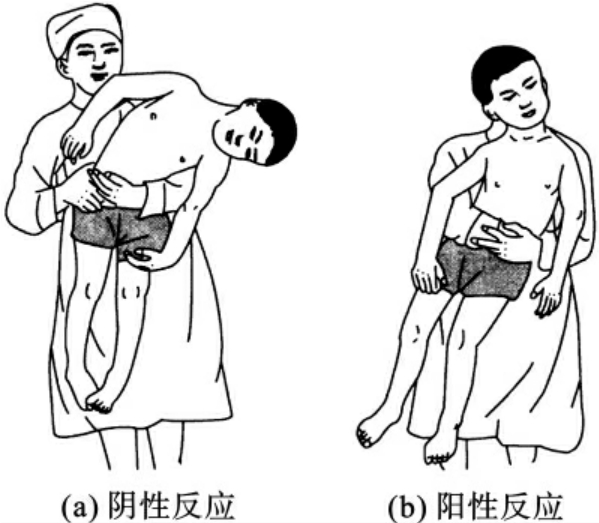 (a) 阴性反应

(b) 阳性反应