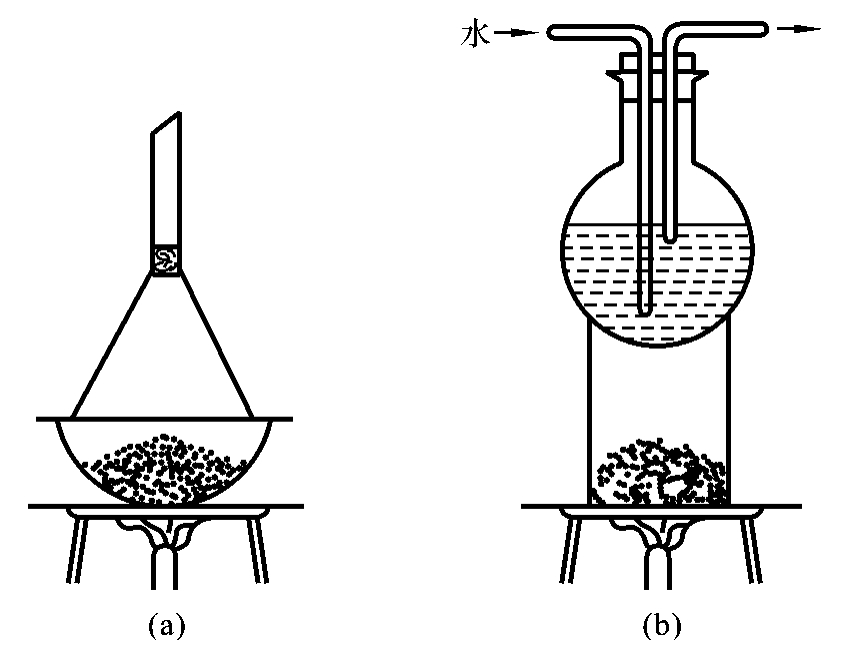 水

(a)

(b)