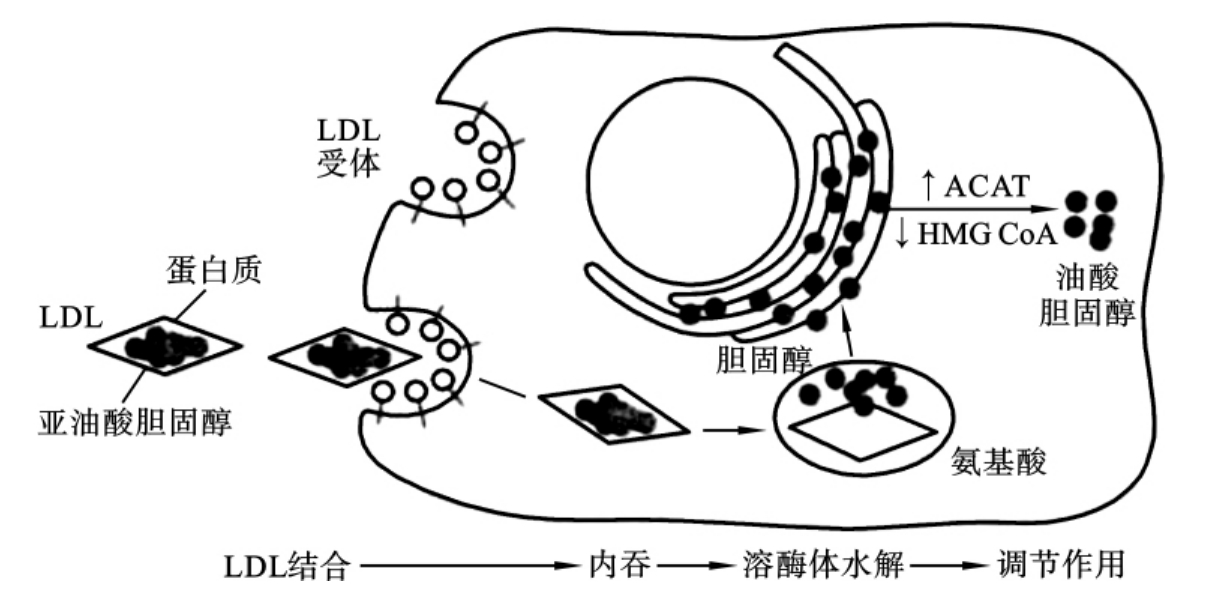 LDL
受体

蛋白质
LDL

亚油酸胆固醇

↑ ACAT
↓ HMG CoA

油酸
胆固醇

胆固醇

氨基酸

LDL结合 → 内吞 → 溶酶体水解 → 调节作用