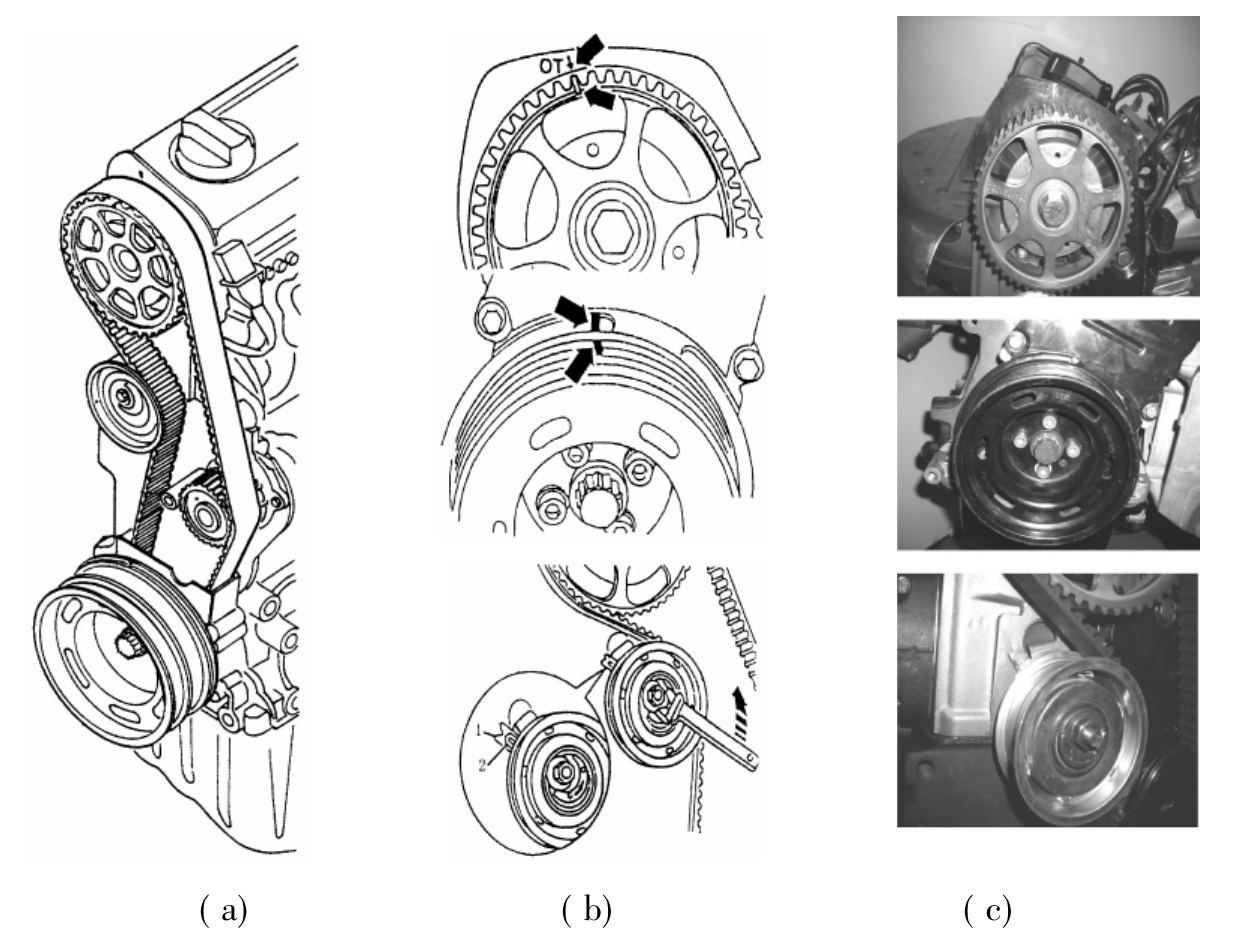 OT

1
2

( a)

( b)

( c)