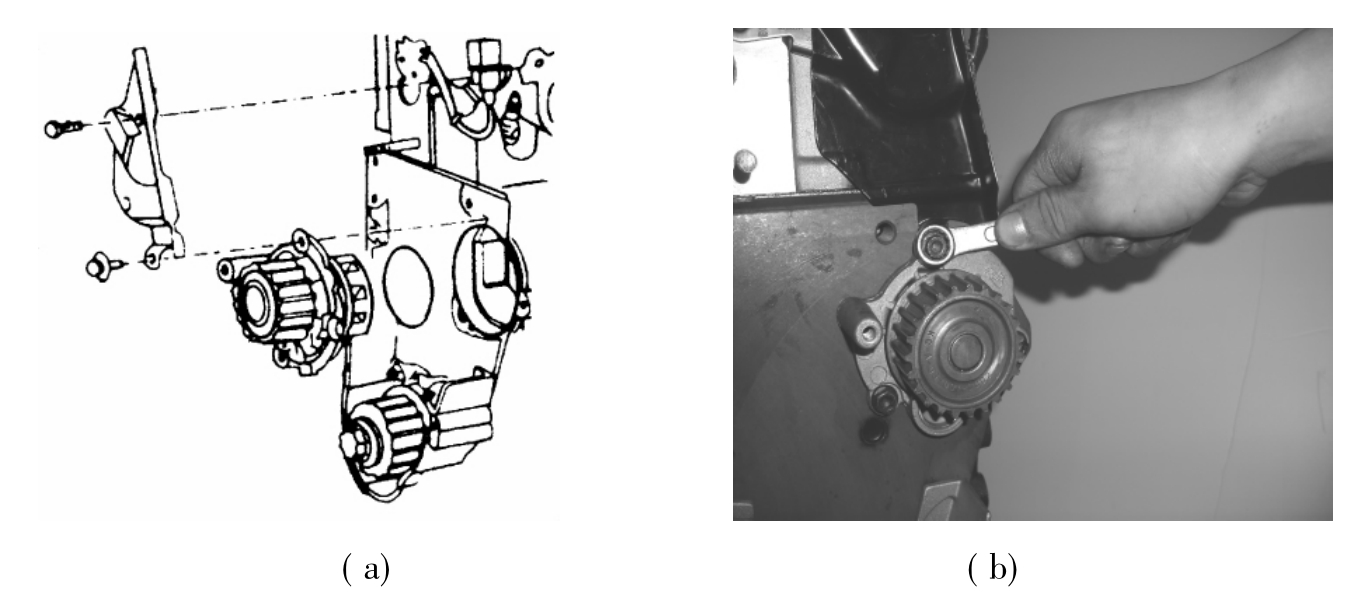 ( a)

( b)