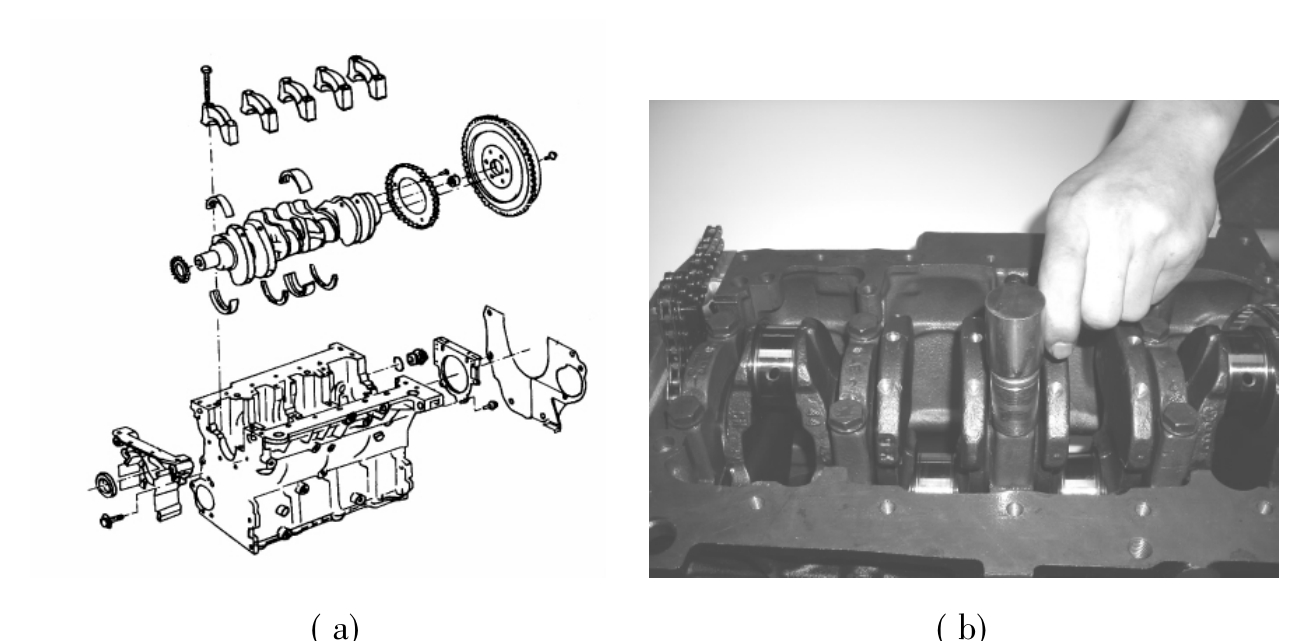 ( a)

( b)