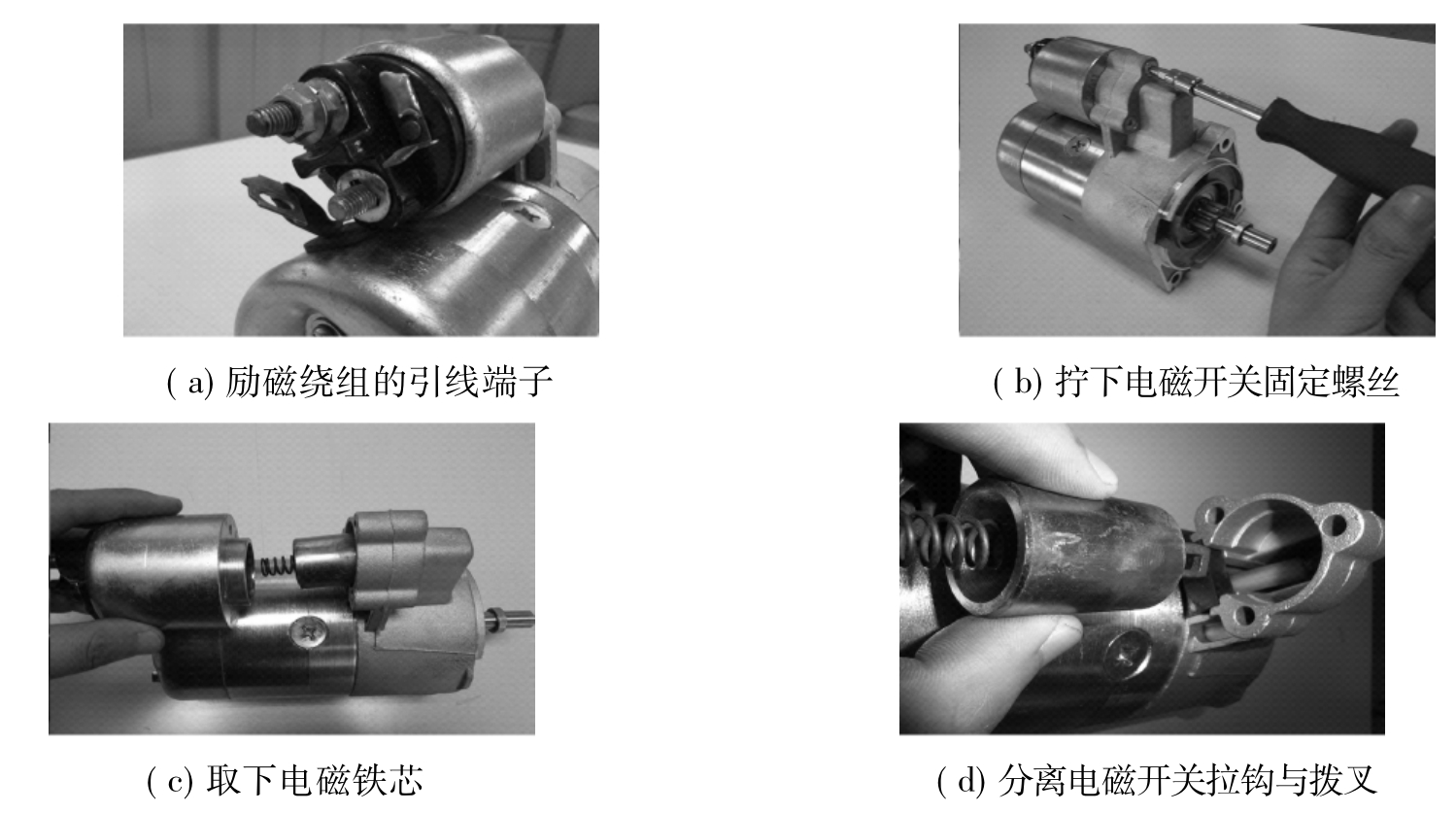 ( a) 励磁绕组的引线端子

( b) 拧下电磁开关固定螺丝

( c) 取下电磁铁芯

( d) 分离电磁开关拉钩与拨叉