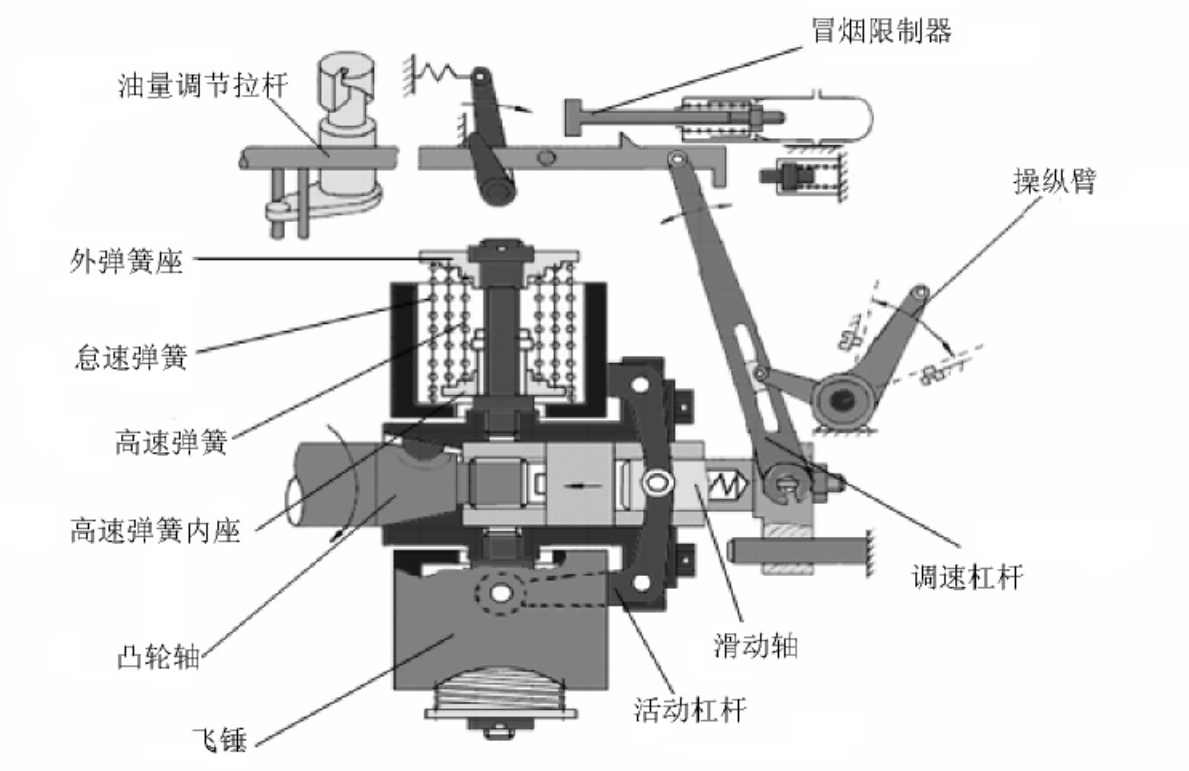 冒烟限制器

油量调节拉杆

操纵臂

外弹簧座

怠速弹簧

高速弹簧

高速弹簧内座

调速杠杆

凸轮轴

滑动轴

活动杠杆

飞锤