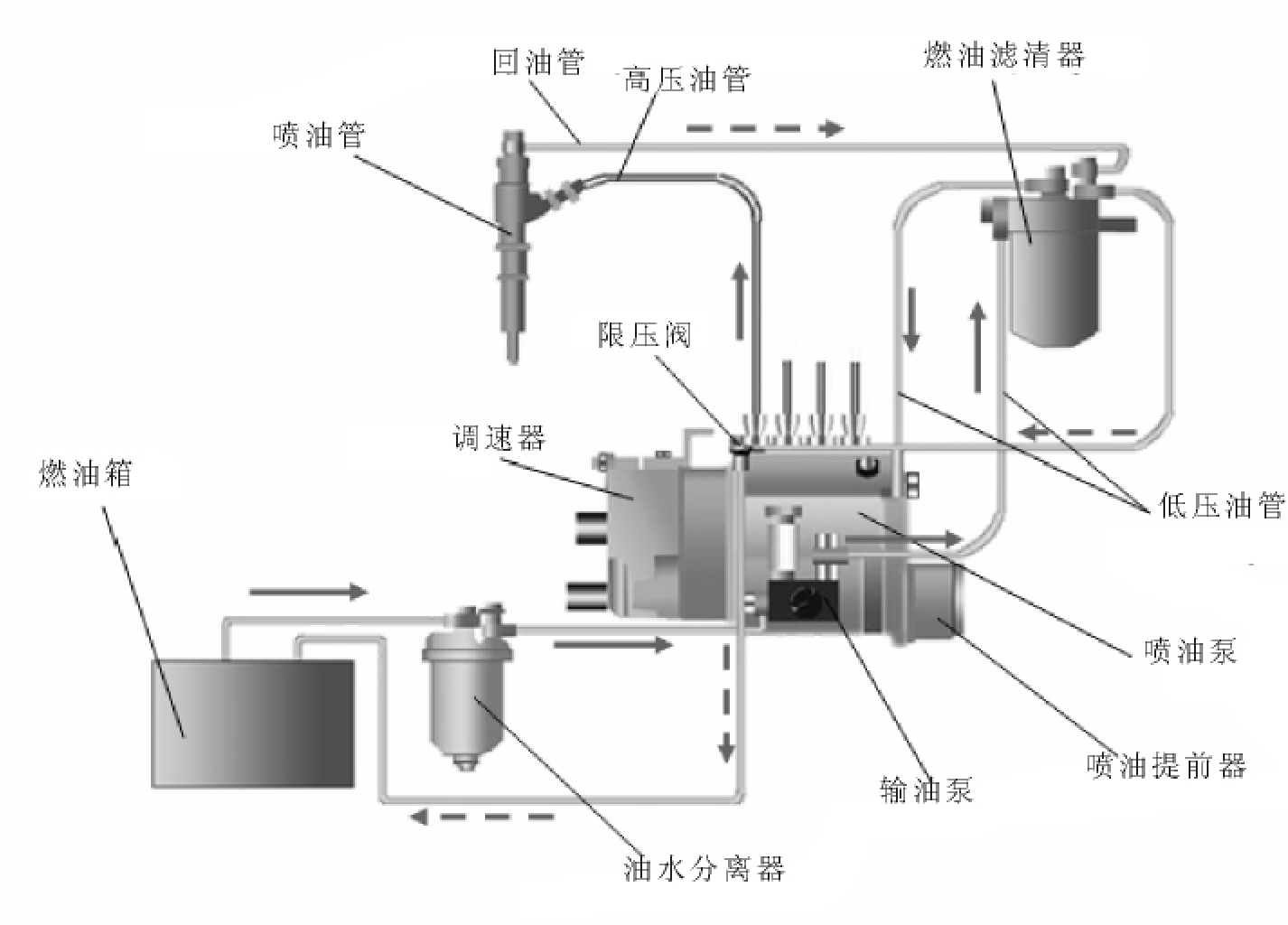 回油管
高压油管
燃油滤清器
喷油管
限压阀
调速器
燃油箱
低压油管
喷油泵
喷油提前器
输油泵
油水分离器