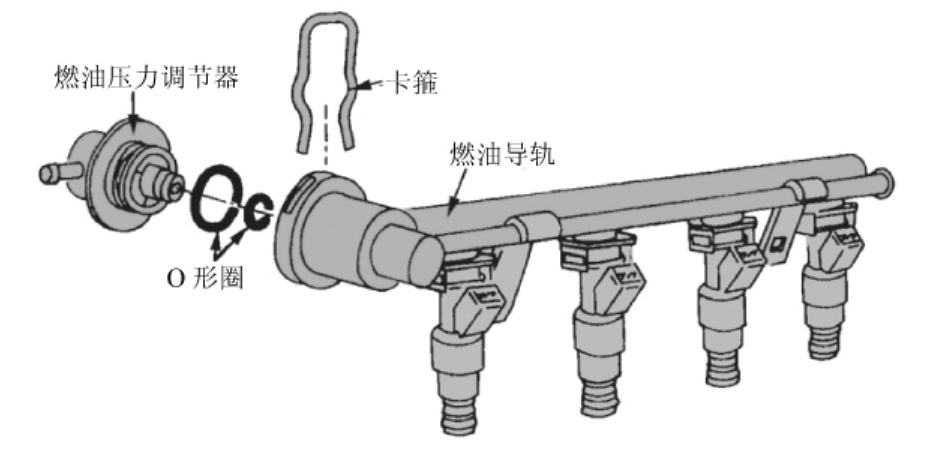 燃油压力调节器

卡箍

燃油导轨

O 形圈