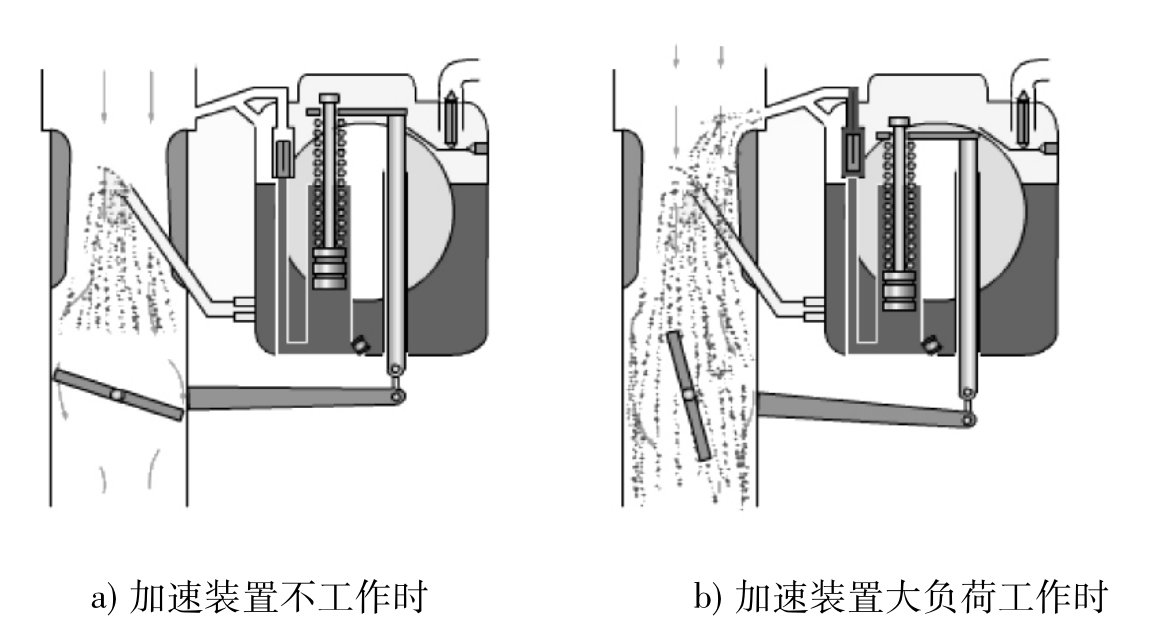 a) 加速装置不工作时

b) 加速装置大负荷工作时