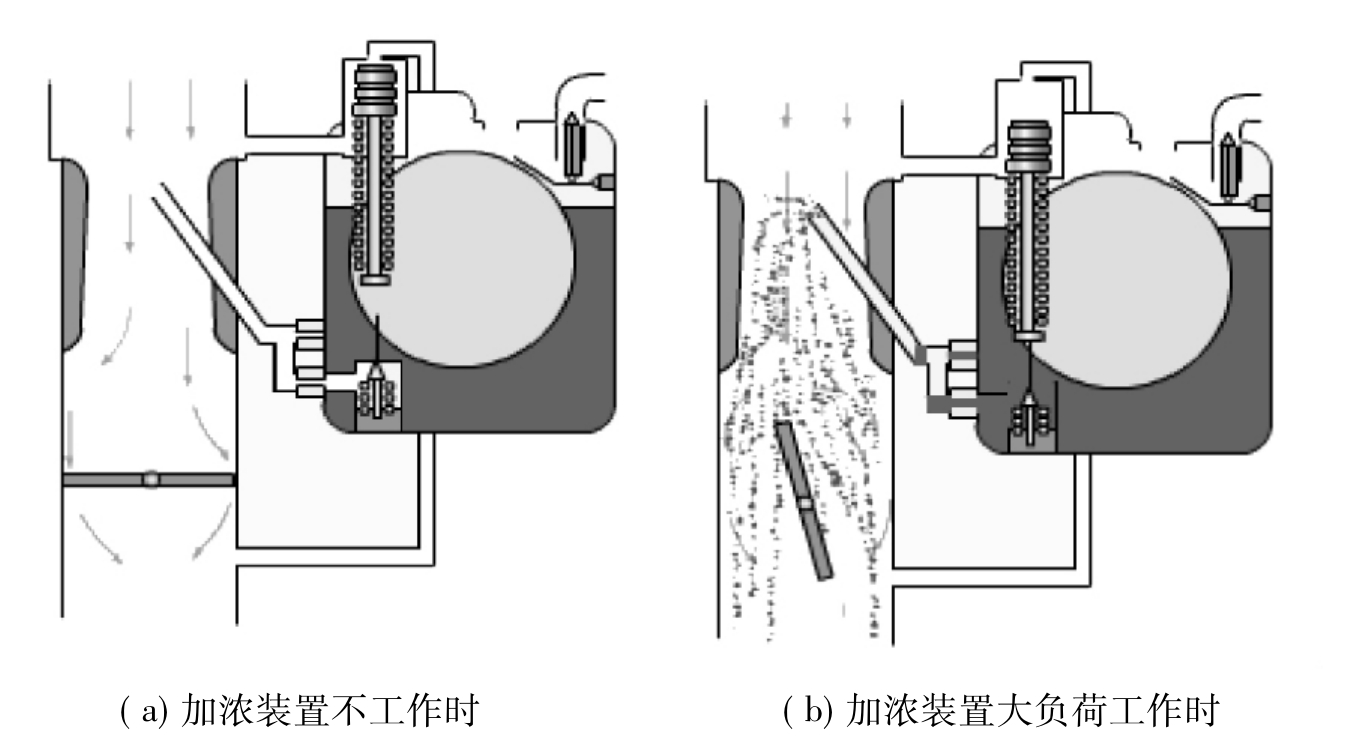 ( a) 加浓装置不工作时

( b) 加浓装置大负荷工作时