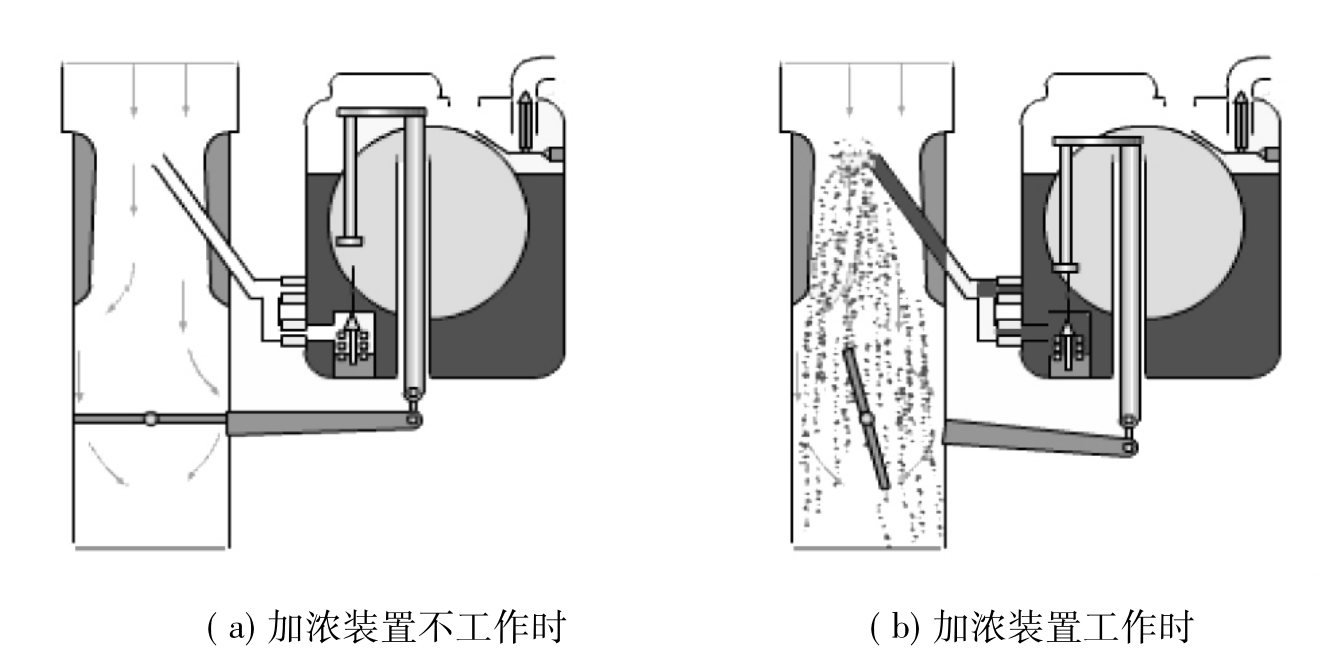 ( a) 加浓装置不工作时

( b) 加浓装置工作时