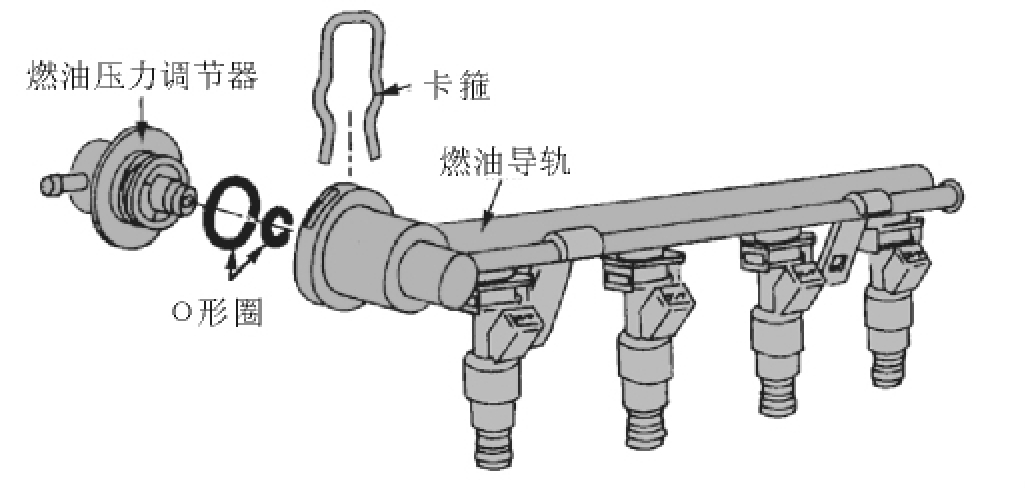 燃油压力调节器

卡箍

燃油导轨

O形圈