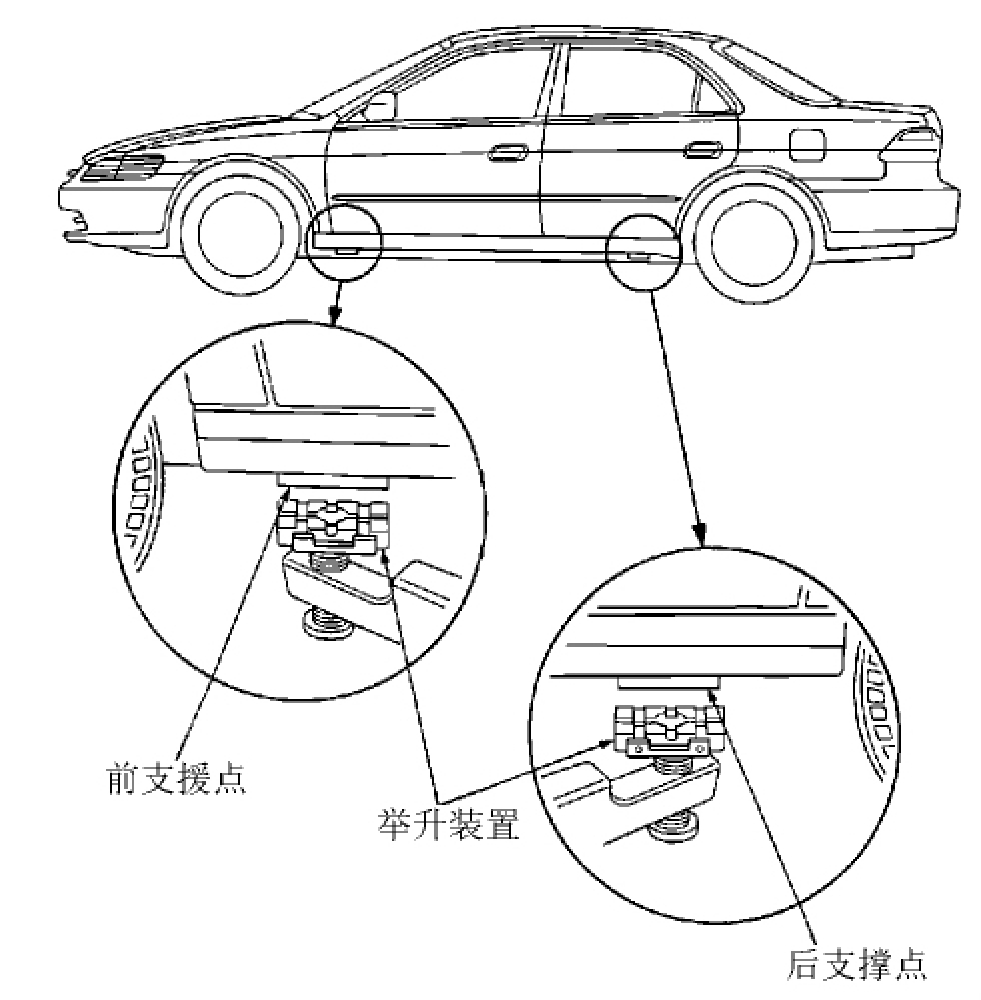 前支援点

举升装置

后支撑点