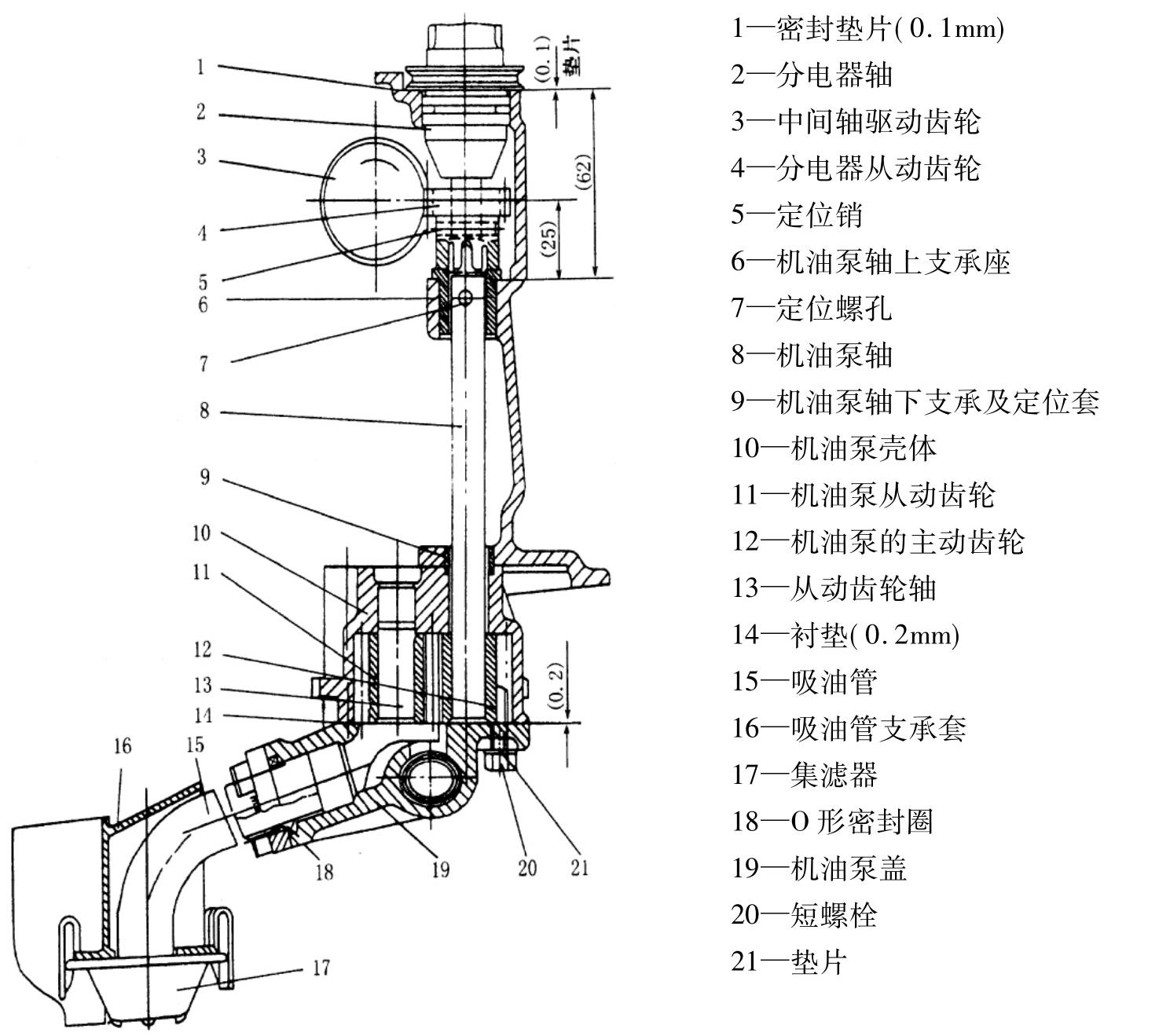 1
2
3
4
5
6
7
8
9
10
11
12
13
14
16
15
18
19
20
21
17
(0.1)
垫片
(62)
(25)
(0.2)

1—密封垫片(0.1mm)
2—分电器轴
3—中间轴驱动齿轮
4—分电器从动齿轮
5—定位销
6—机油泵轴上支承座
7—定位螺孔
8—机油泵轴
9—机油泵轴下支承及定位套
10—机油泵壳体
11—机油泵从动齿轮
12—机油泵的主动齿轮
13—从动齿轮轴
14—衬垫(0.2mm)
15—吸油管
16—吸油管支承套
17—集滤器
18—O 形密封圈
19—机油泵盖
20—短螺栓
21—垫片