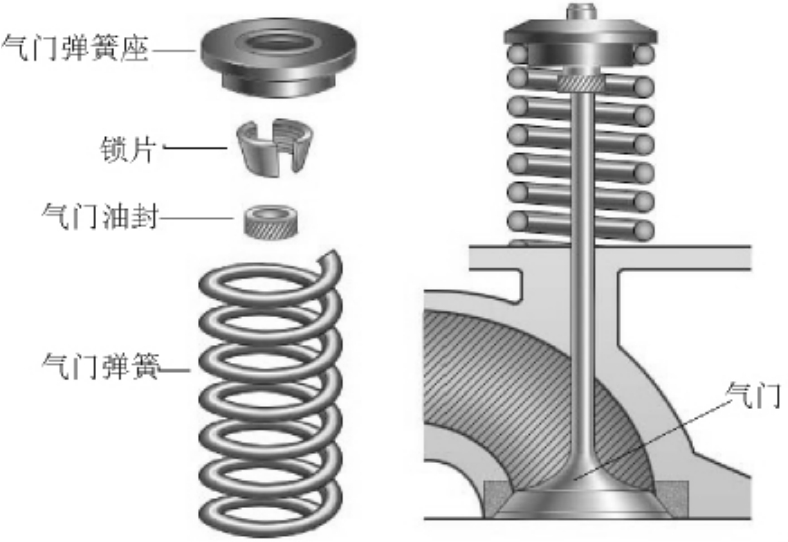 气门弹簧座
锁片
气门油封
气门弹簧
气门