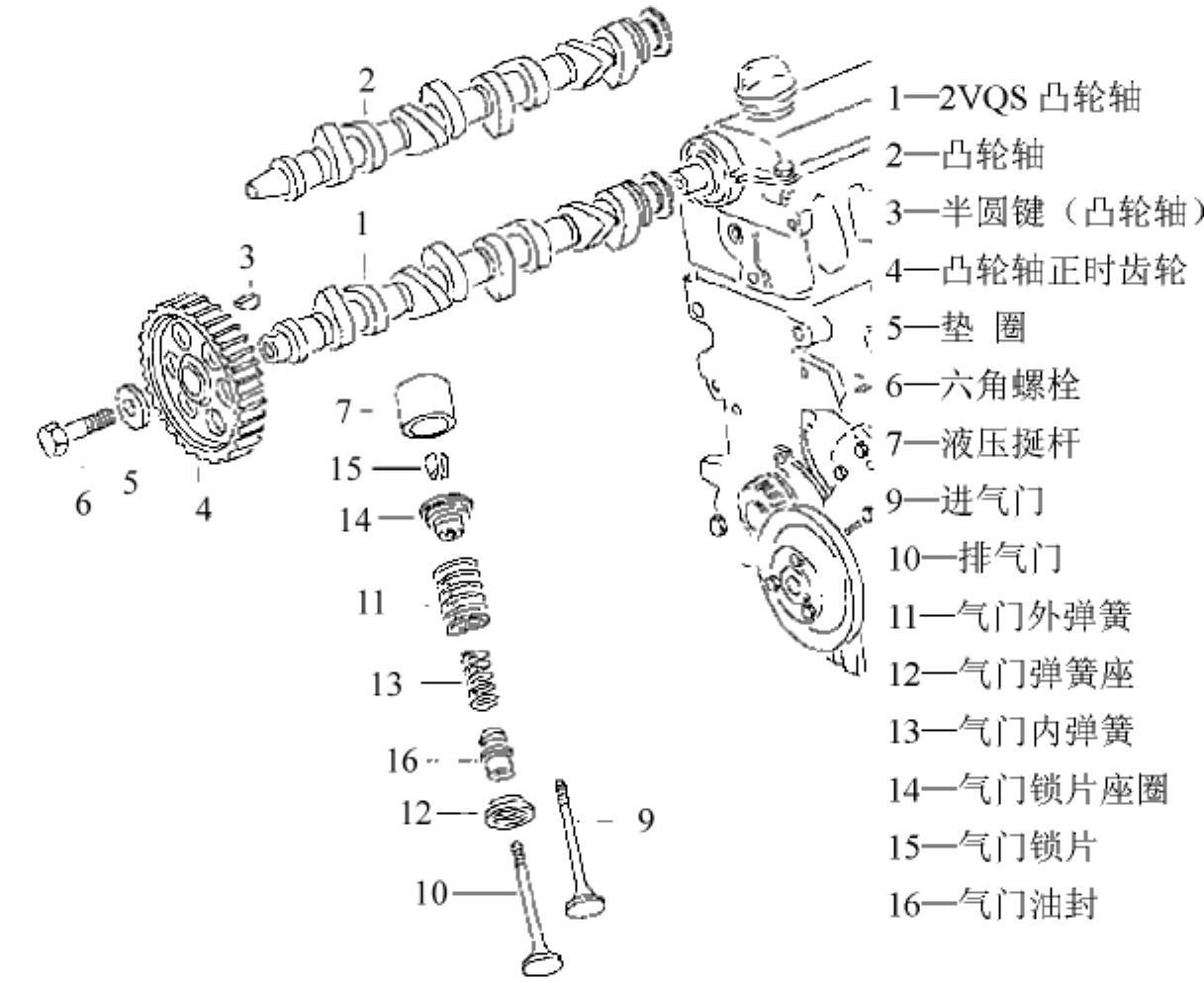 2
1
3
7
15
14
11
13
16
12
9
10
6
5
4

1—2VQS 凸轮轴
2—凸轮轴
3—半圆键（凸轮轴）
4—凸轮轴正时齿轮
5—垫 圈
6—六角螺栓
7—液压挺杆
9—进气门
10—排气门
11—气门外弹簧
12—气门弹簧座
13—气门内弹簧
14—气门锁片座圈
15—气门锁片
16—气门油封