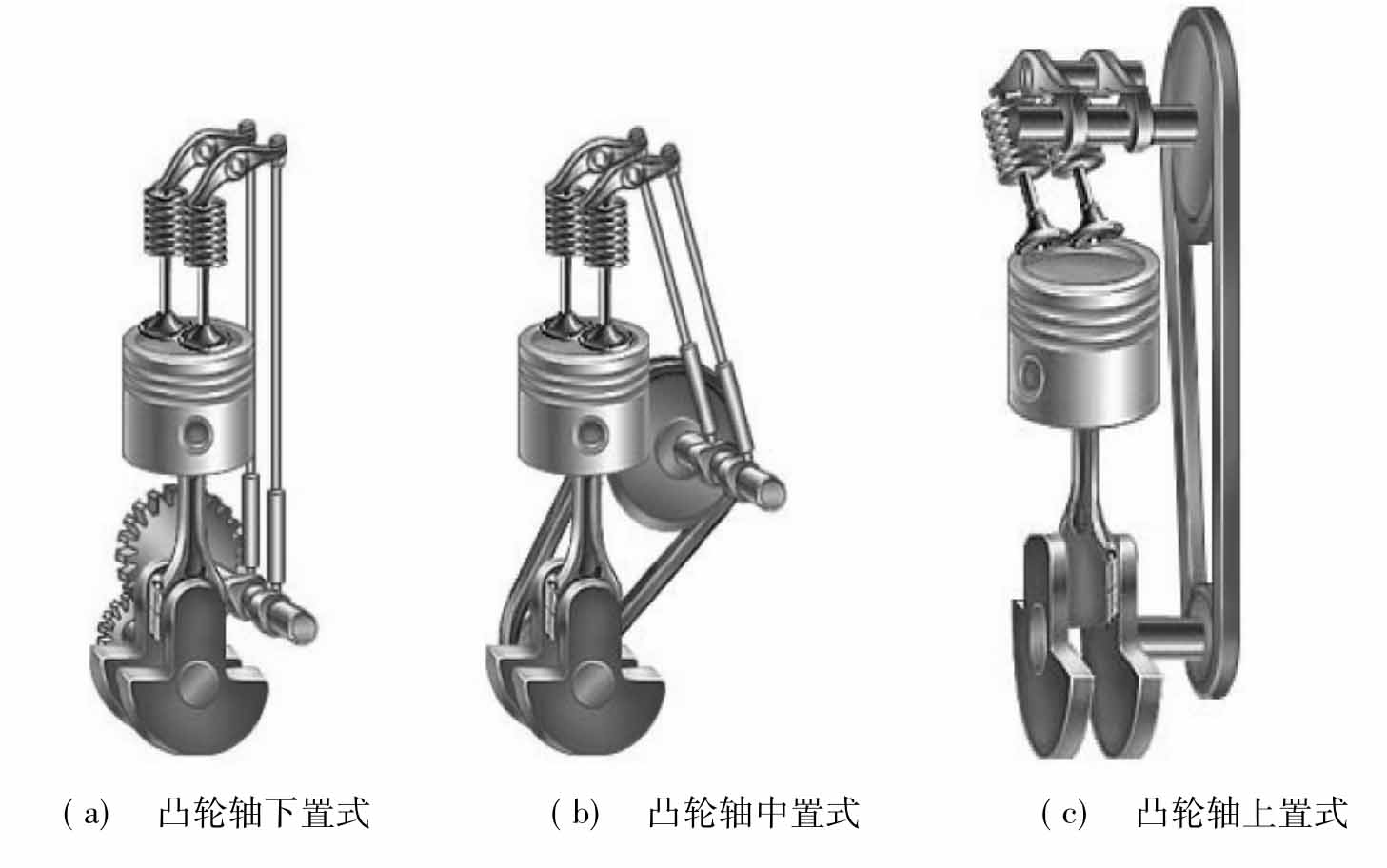 (a)　凸轮轴下置式

(b)　凸轮轴中置式

(c)　凸轮轴上置式