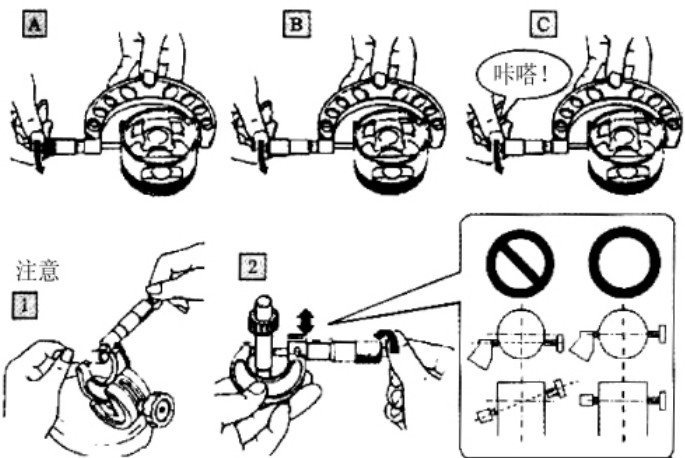 A

B

C

咔嗒!

注意

1

2