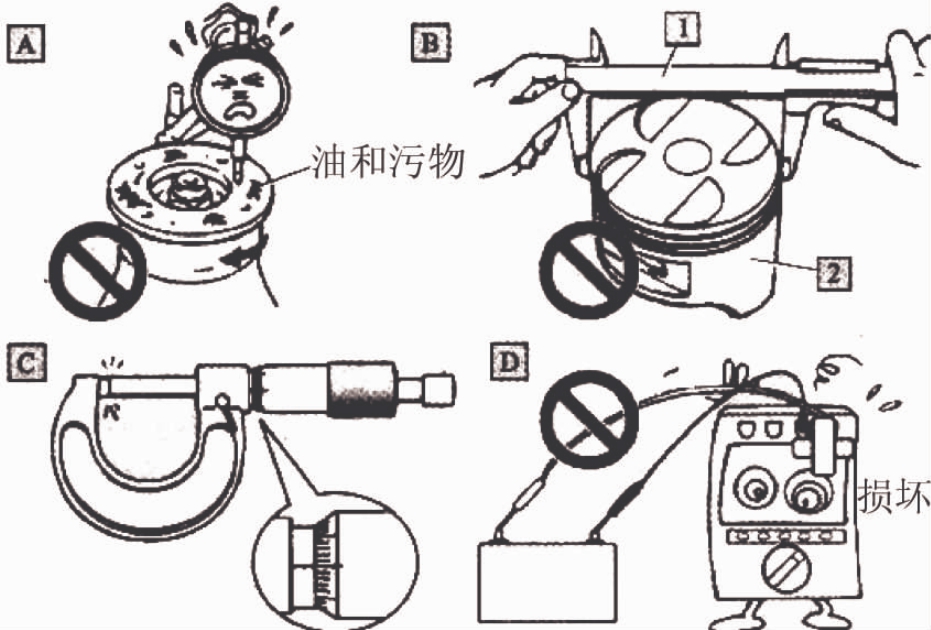 A

油和污物

B

1

2

C

D

损坏