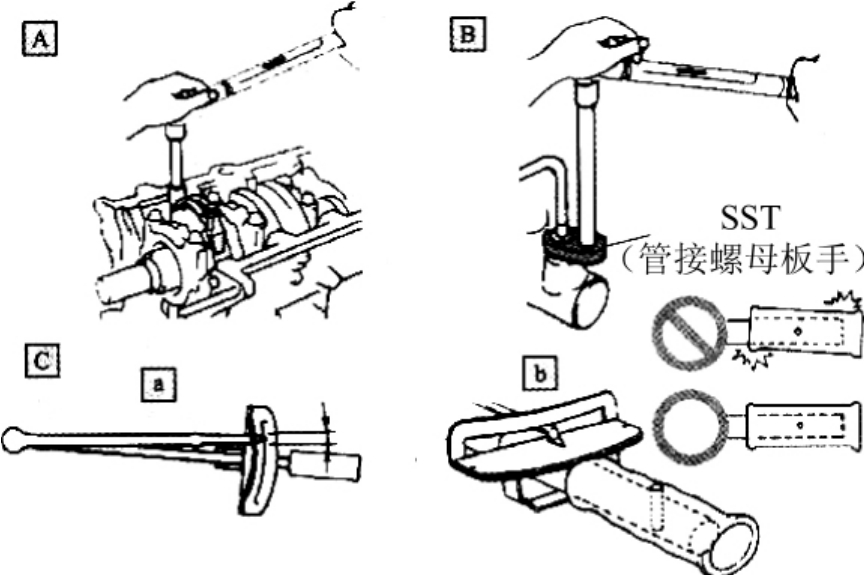 A

B

SST
（管接螺母板手）

C

a

b