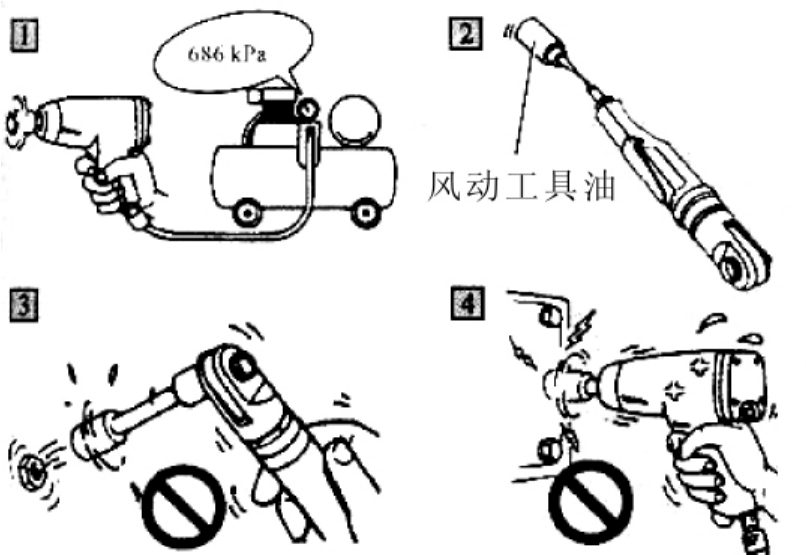 1

686 kPa

2

风动工具油

3

4