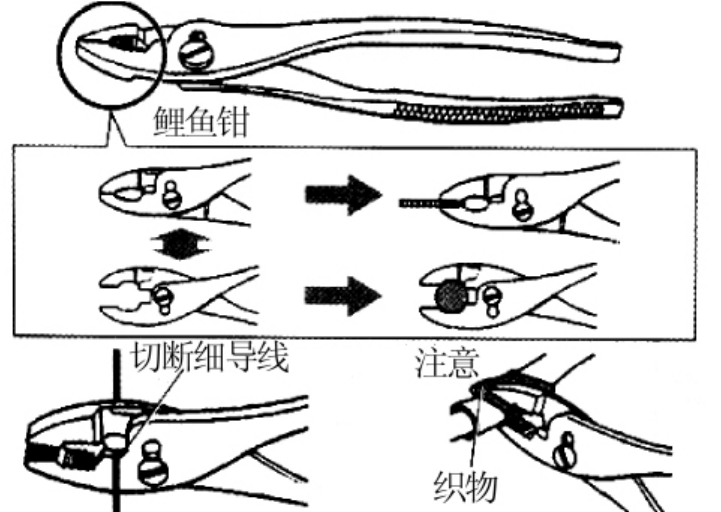 鲤鱼钳

切断细导线

注意

织物