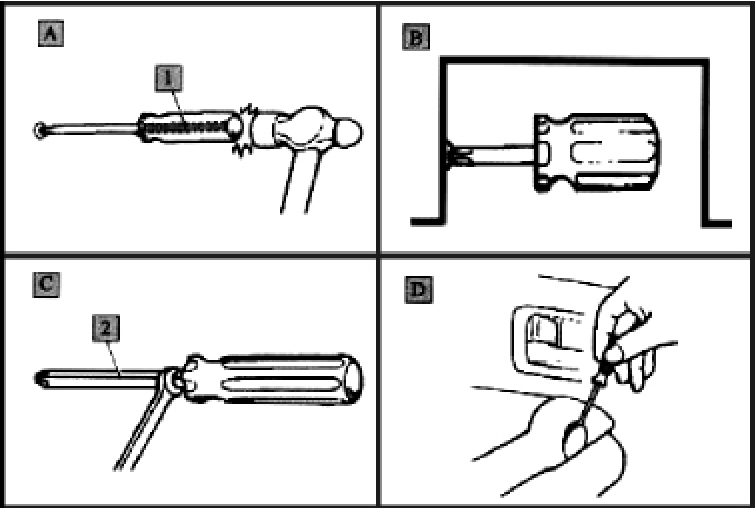 A

1

B

C

2

D